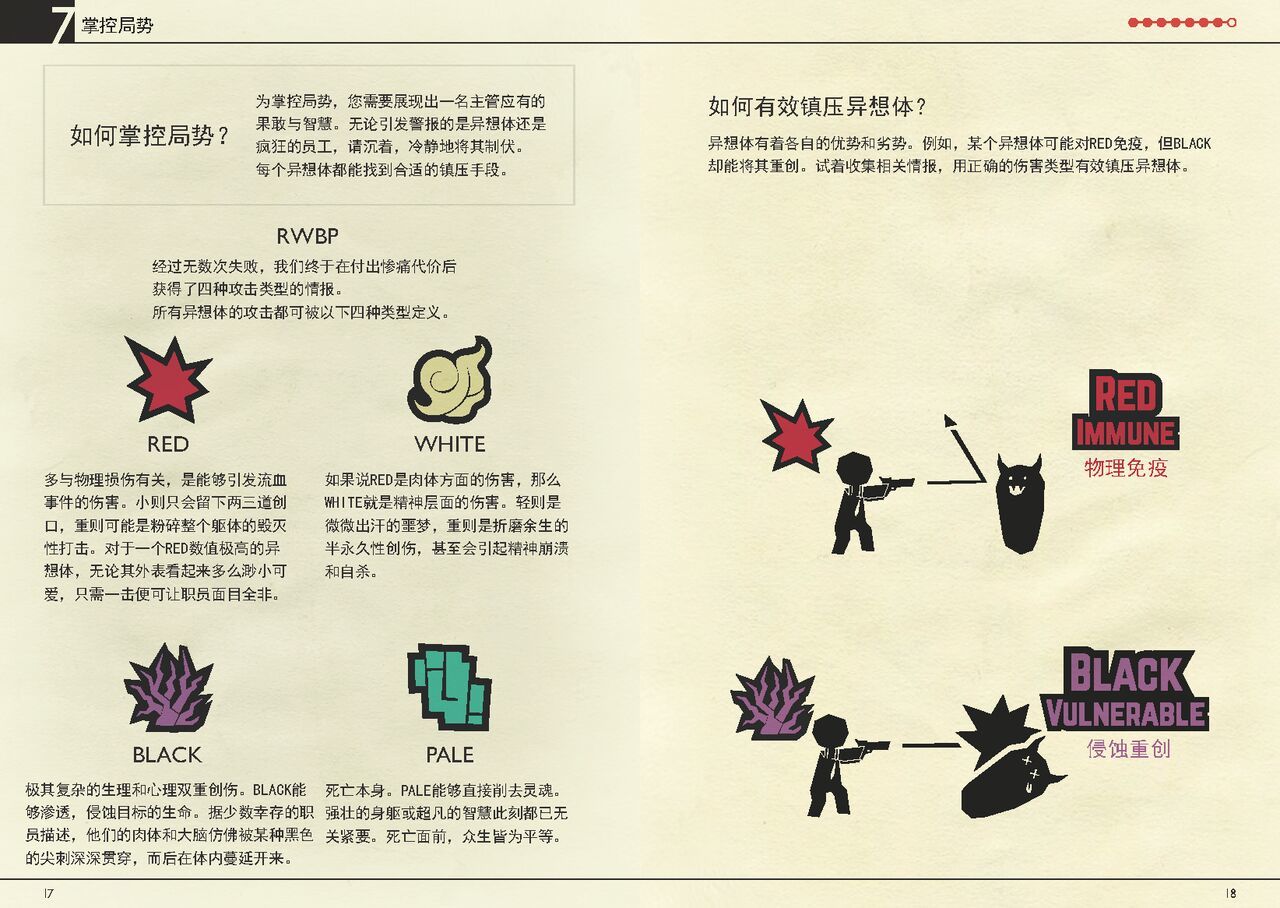 7 掌控局势

如何掌控局势？

为掌控局势，您需要展现出一名主管应有的果敢与智慧。无论引发警报的是异想体还是疯狂的员工，请沉着，冷静地将其制伏。每个异想体都能找到合适的镇压手段。

RWBP

经过无数次失败，我们终于在付出惨痛代价后获得了四种攻击类型的情报。
所有异想体的攻击都可被以下四种类型定义。

RED

多与物理损伤有关，是能够引发流血事件的伤害。小则只会留下两三道创口，重则可能是粉碎整个躯体的毁灭性打击。对于一个RED数值极高的异想体，无论其外表看起来多么渺小可爱，只需一击便可让职员面目全非。

WHITE

如果说RED是肉体方面的伤害，那么WHITE就是精神层面的伤害。轻则是微微出汗的噩梦，重则是折磨余生的半永久性创伤，甚至会引起精神崩溃和自杀。

BLACK

极其复杂的生理和心理双重创伤。BLACK能够渗透，侵蚀目标的生命。据少数幸存的职员描述，他们的肉体和大脑仿佛被某种黑色的尖刺深深贯穿，而后在体内蔓延开来。

PALE

死亡本身。PALE能够直接削去灵魂。强壮的身躯或超凡的智慧此刻都已无关紧要。死亡面前，众生皆为平等。

17

如何有效镇压异想体？

异想体有着各自的优势和劣势。例如，某个异想体可能对RED免疫，但BLACK却能将其重创。试着收集相关情报，用正确的伤害类型有效镇压异想体。

RED IMMUNE
物理免疫

BLACK VULNERABLE
侵蚀重创

18