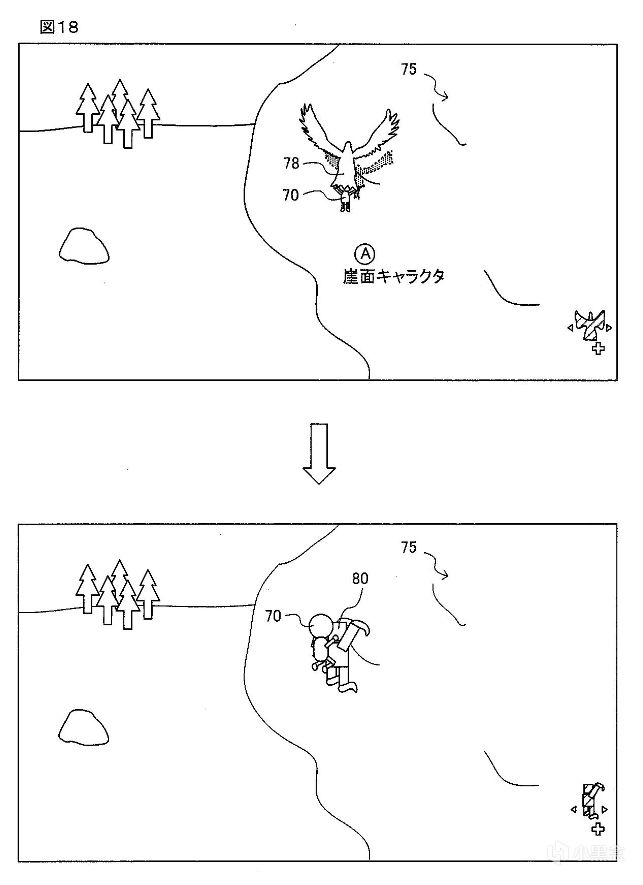 図18

75

78

70

Ⓐ 崖面キャラクタ

75

80

70

小黑盒