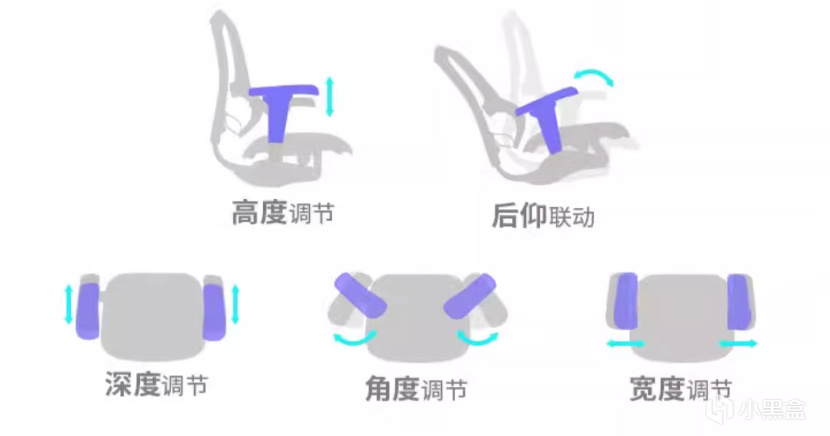 高度调节

后仰联动

深度调节

角度调节

宽度调节

小黑盒