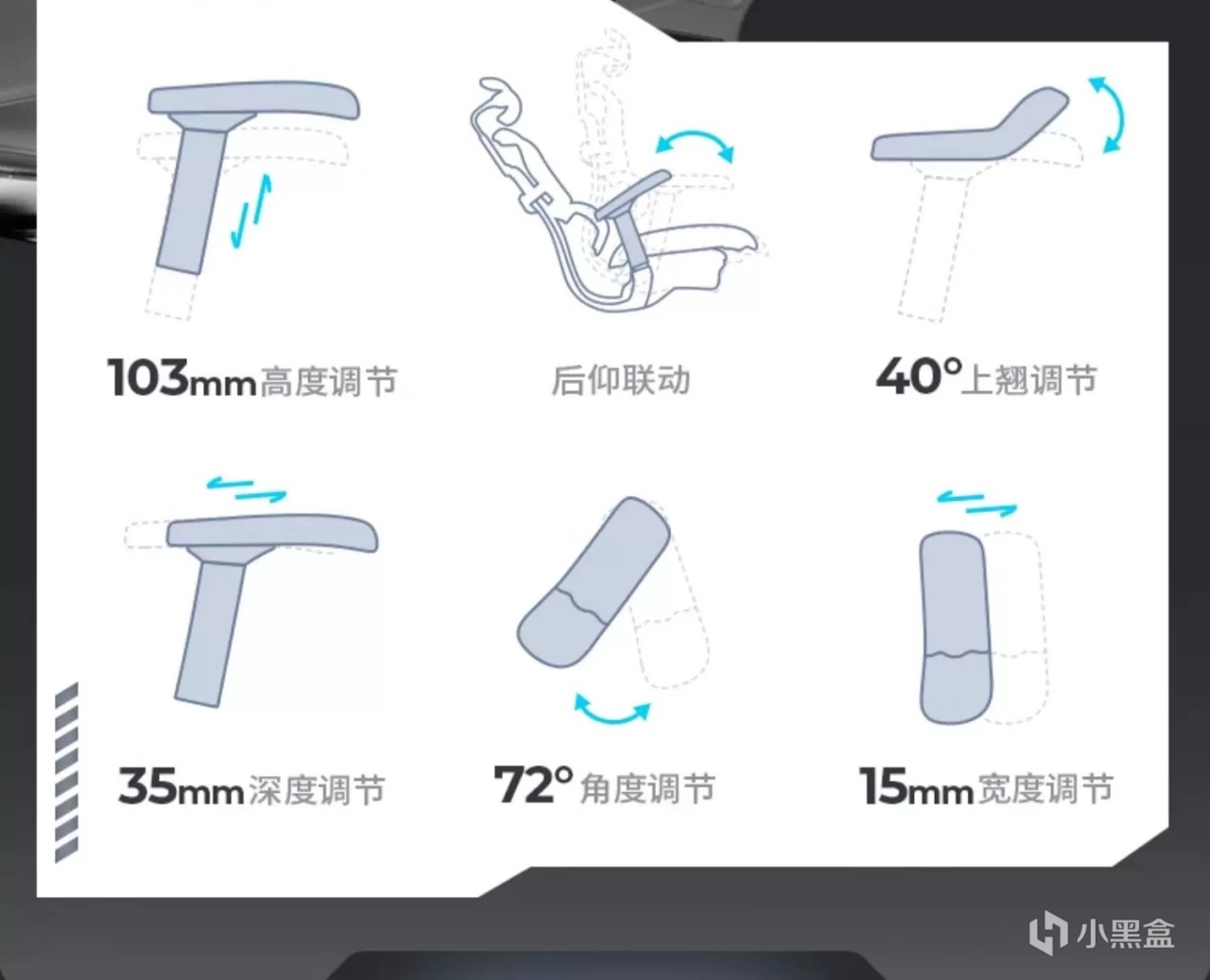 103mm高度调节

后仰联动

40°上翘调节

35mm深度调节

72°角度调节

15mm宽度调节

小黑盒