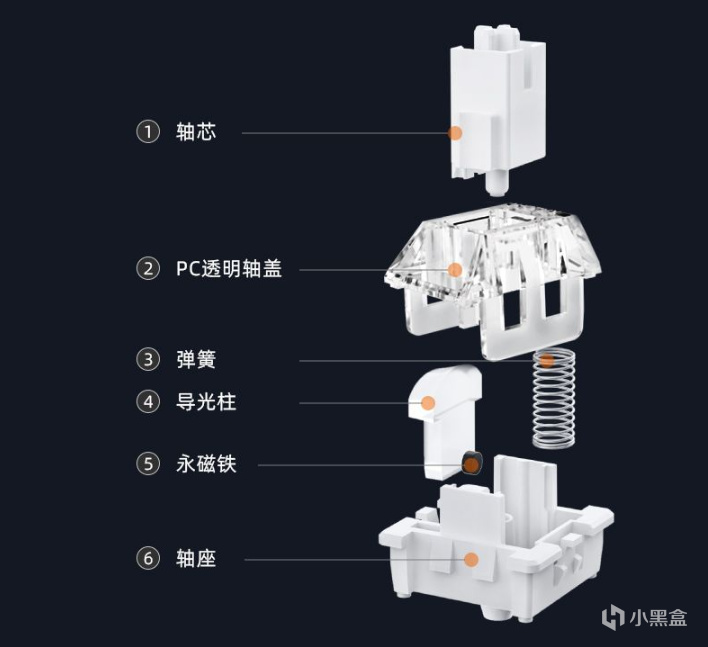 ① 轴芯

② PC透明轴盖

③ 弹簧

④ 导光柱

⑤ 永磁铁

⑥ 轴座

小黑盒