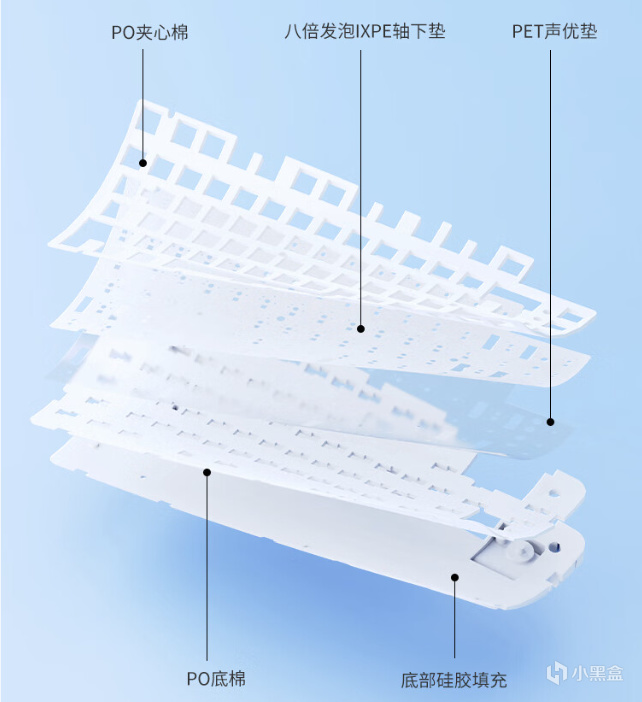 PO夹心棉

八倍发泡IXPE轴下垫

PET声优垫

PO底棉

底部硅胶填充

小黑盒