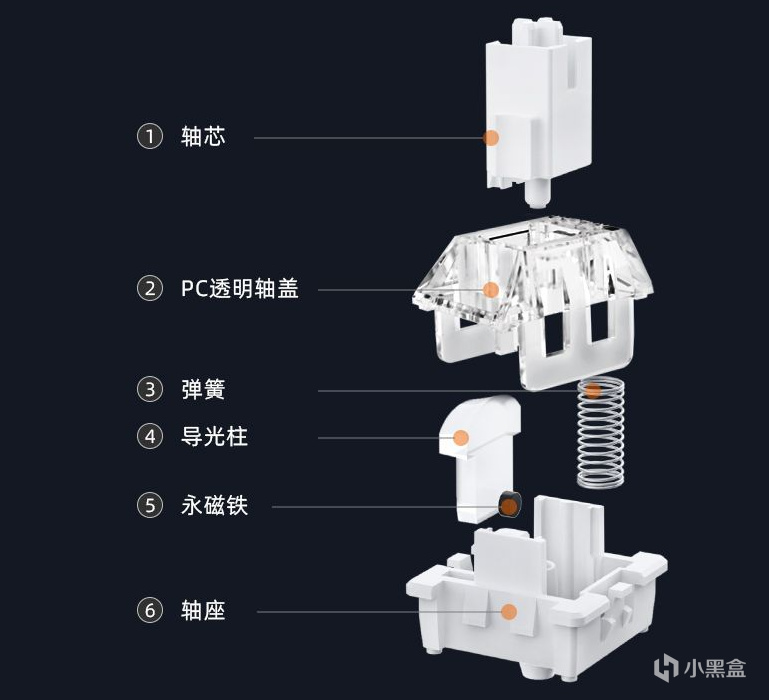 ① 轴芯

② PC透明轴盖

③ 弹簧

④ 导光柱

⑤ 永磁铁

⑥ 轴座

小黑盒