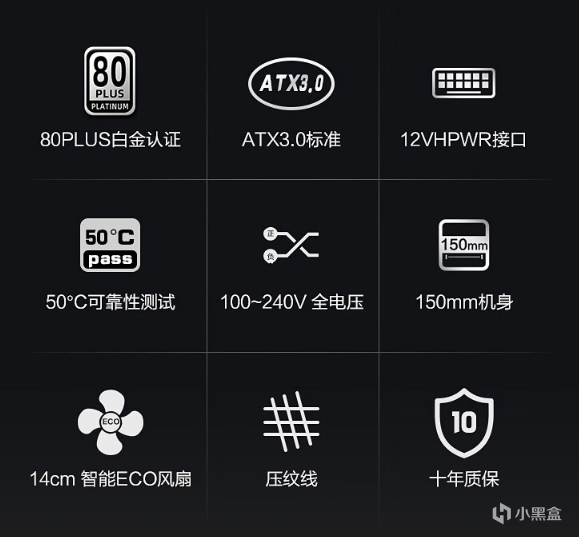 80
PLUS
PLATINUM

80PLUS白金认证

ATX3.0

ATX3.0标准

12VHPWR接口

50°C
pass

50°C可靠性测试

正
负

100~240V 全电压

150mm

150mm机身

ECO

14cm 智能ECO风扇

压纹线

10

十年质保

小黑盒