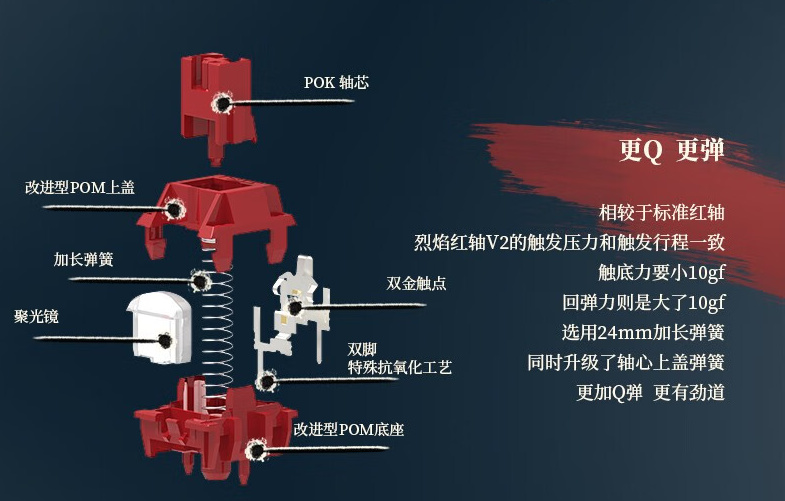 POK 轴芯

改进型POM上盖

加长弹簧

聚光镜

双金触点

双脚
特殊抗氧化工艺

改进型POM底座

更Q 更弹

相较于标准红轴
烈焰红轴V2的触发压力和触发行程一致
触底力要小10gf
回弹力则是大了10gf
选用24mm加长弹簧
同时升级了轴心上盖弹簧
更加Q弹 更有劲道