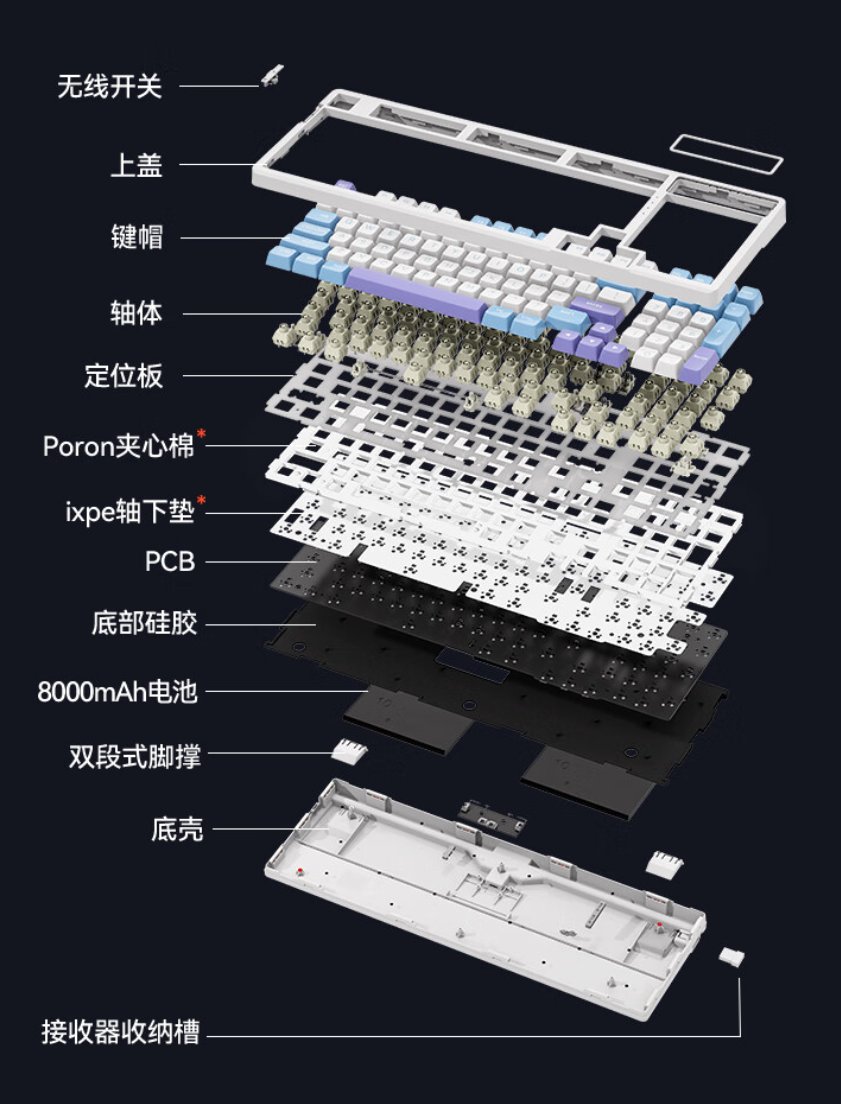 无线开关

上盖

键帽

轴体

定位板

Poron夹心棉*

ixpe轴下垫*

PCB

底部硅胶

8000mAh电池

双段式脚撑

底壳

接收器收纳槽