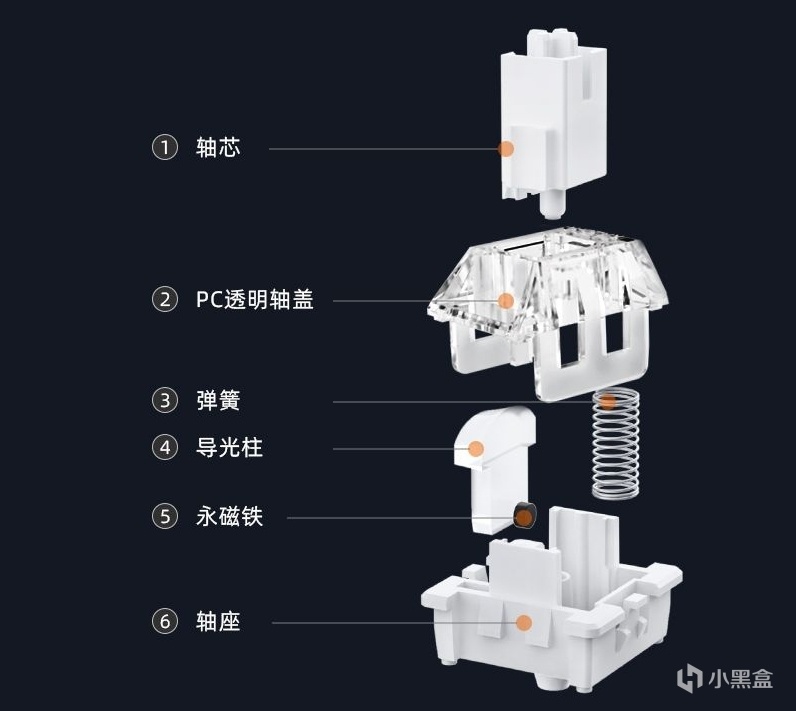 ① 轴芯

② PC透明轴盖

③ 弹簧

④ 导光柱

⑤ 永磁铁

⑥ 轴座

小黑盒