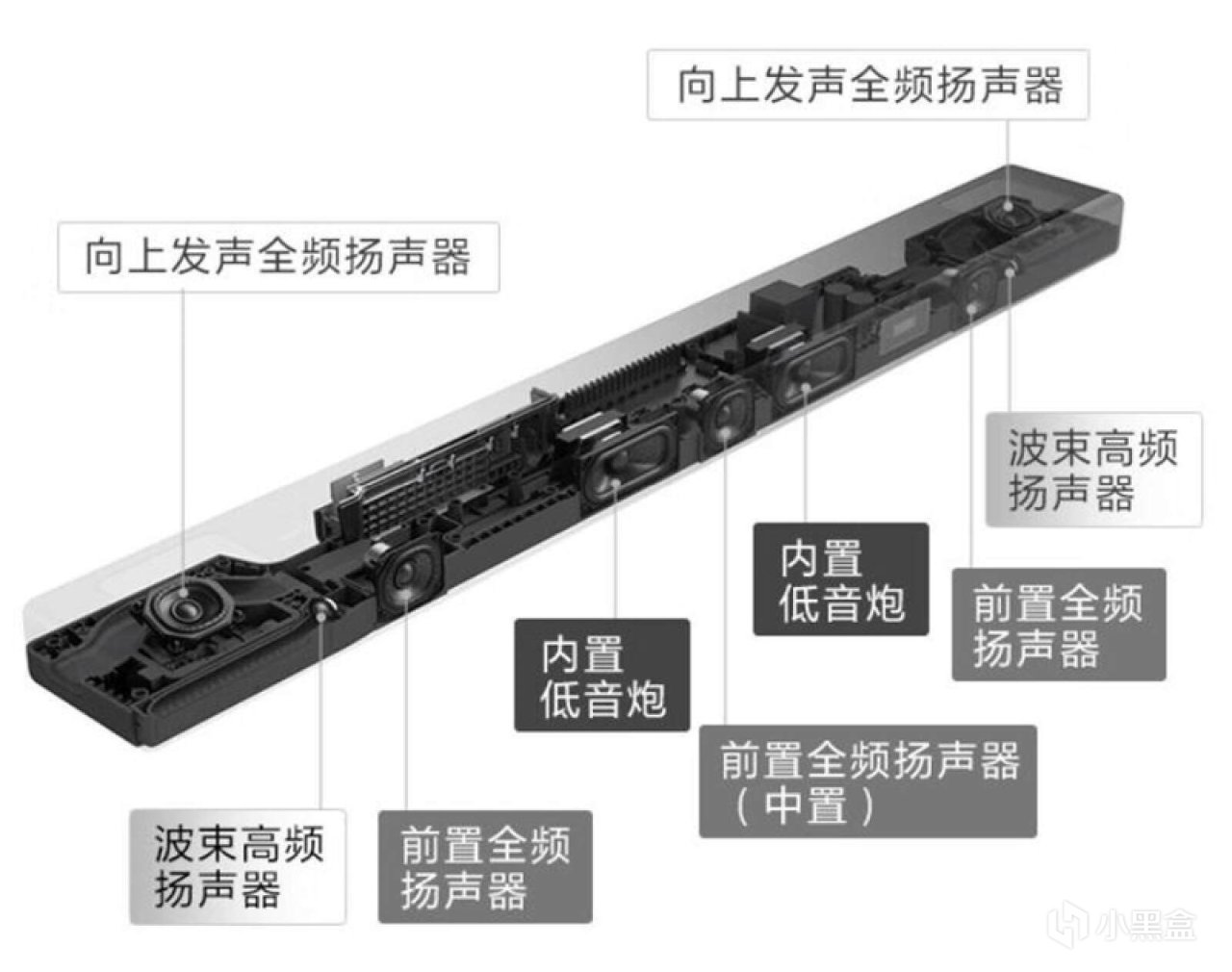 向上发声全频扬声器

向上发声全频扬声器

波束高频扬声器

内置低音炮

前置全频扬声器

内置低音炮

前置全频扬声器（中置）

波束高频扬声器

前置全频扬声器

小黑盒