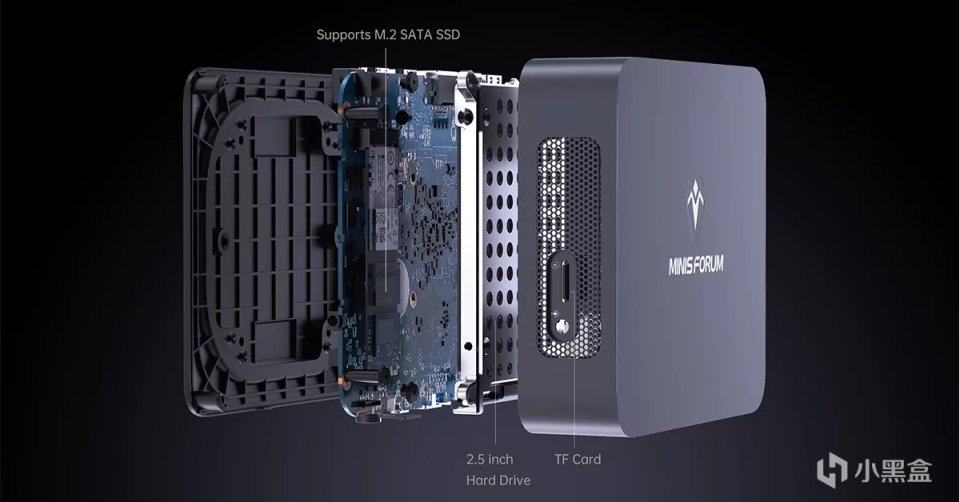 Supports M.2 SATA SSD

MINIS FORUM

2.5 inch
Hard Drive

TF Card

小黑盒