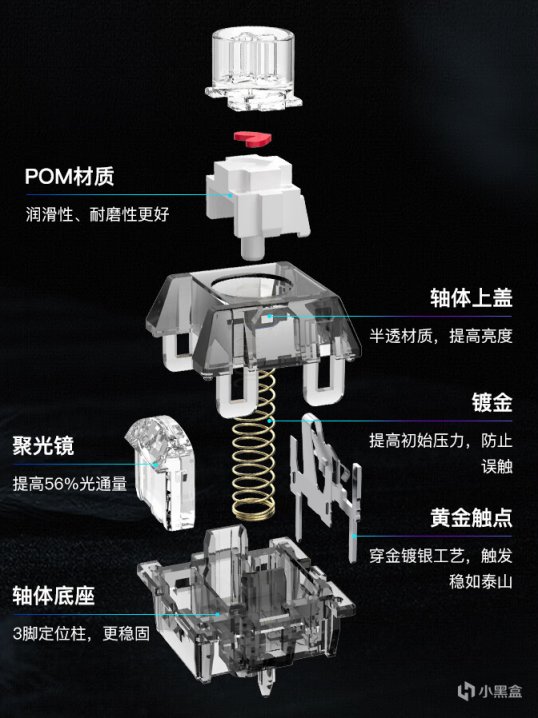 POM材质
润滑性、耐磨性更好

轴体上盖
半透材质，提高亮度

镀金
提高初始压力，防止误触

聚光镜
提高56%光通量

黄金触点
穿金镀银工艺，触发稳如泰山

轴体底座
3脚定位柱，更稳固

小黑盒