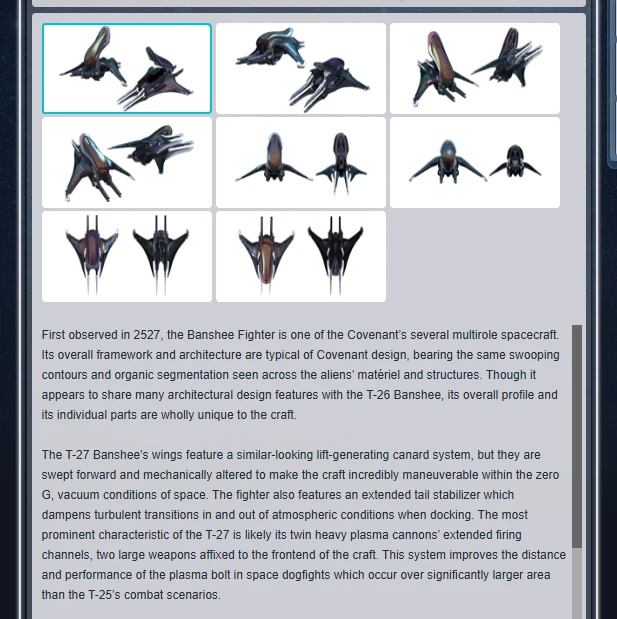 First observed in 2527, the Banshee Fighter is one of the Covenant's several multirole spacecraft. Its overall framework and architecture are typical of Covenant design, bearing the same swooping contours and organic segmentation seen across the aliens' matériel and structures. Though it appears to share many architectural design features with the T-26 Banshee, its overall profile and its individual parts are wholly unique to the craft.

The T-27 Banshee's wings feature a similar-looking lift-generating canard system, but they are swept forward and mechanically altered to make the craft incredibly maneuverable within the zero G, vacuum conditions of space. The fighter also features an extended tail stabilizer which dampens turbulent transitions in and out of atmospheric conditions when docking. The most prominent characteristic of the T-27 is likely its twin heavy plasma cannons' extended firing channels, two large weapons affixed to the frontend of the craft. This system improves the distance and performance of the plasma bolt in space dogfights which occur over significantly larger area than the T-25's combat scenarios.