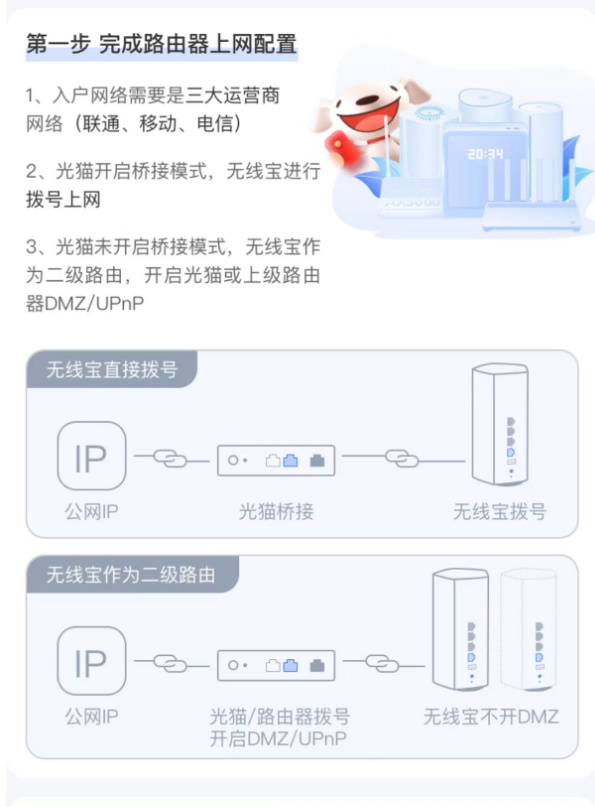 第一步 完成路由器上网配置

1、入户网络需要是三大运营商网络（联通、移动、电信）

2、光猫开启桥接模式，无线宝进行拨号上网

3、光猫未开启桥接模式，无线宝作为二级路由，开启光猫或上级路由器DMZ/UPnP

20:34

AX3000

无线宝直接拨号

IP

公网IP

光猫桥接

无线宝拨号

无线宝作为二级路由

IP

公网IP

光猫/路由器拨号
开启DMZ/UPnP

无线宝不开DMZ