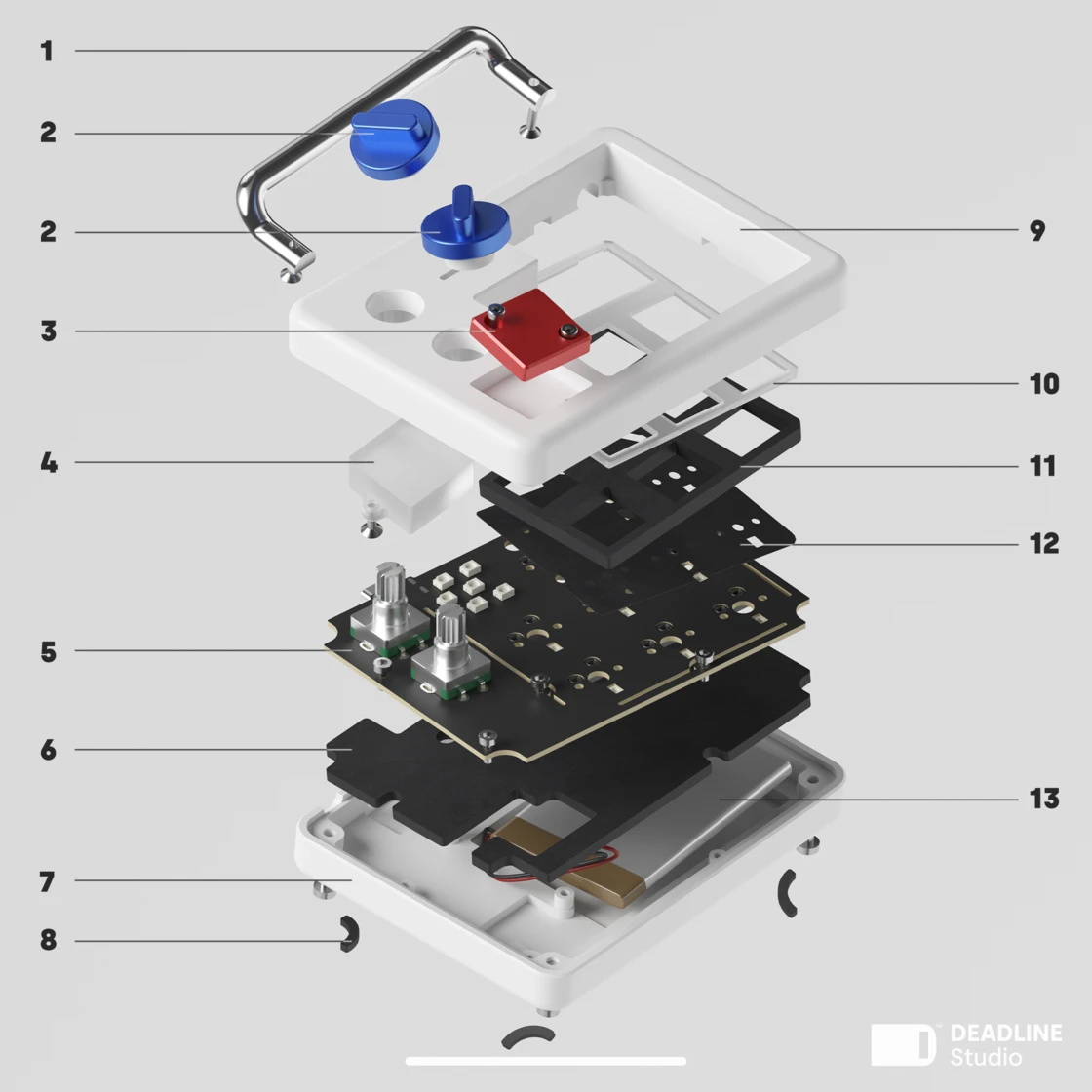 1
2
2
3
4
5
6
7
8
9
10
11
12
13
DEADLINE
Studio