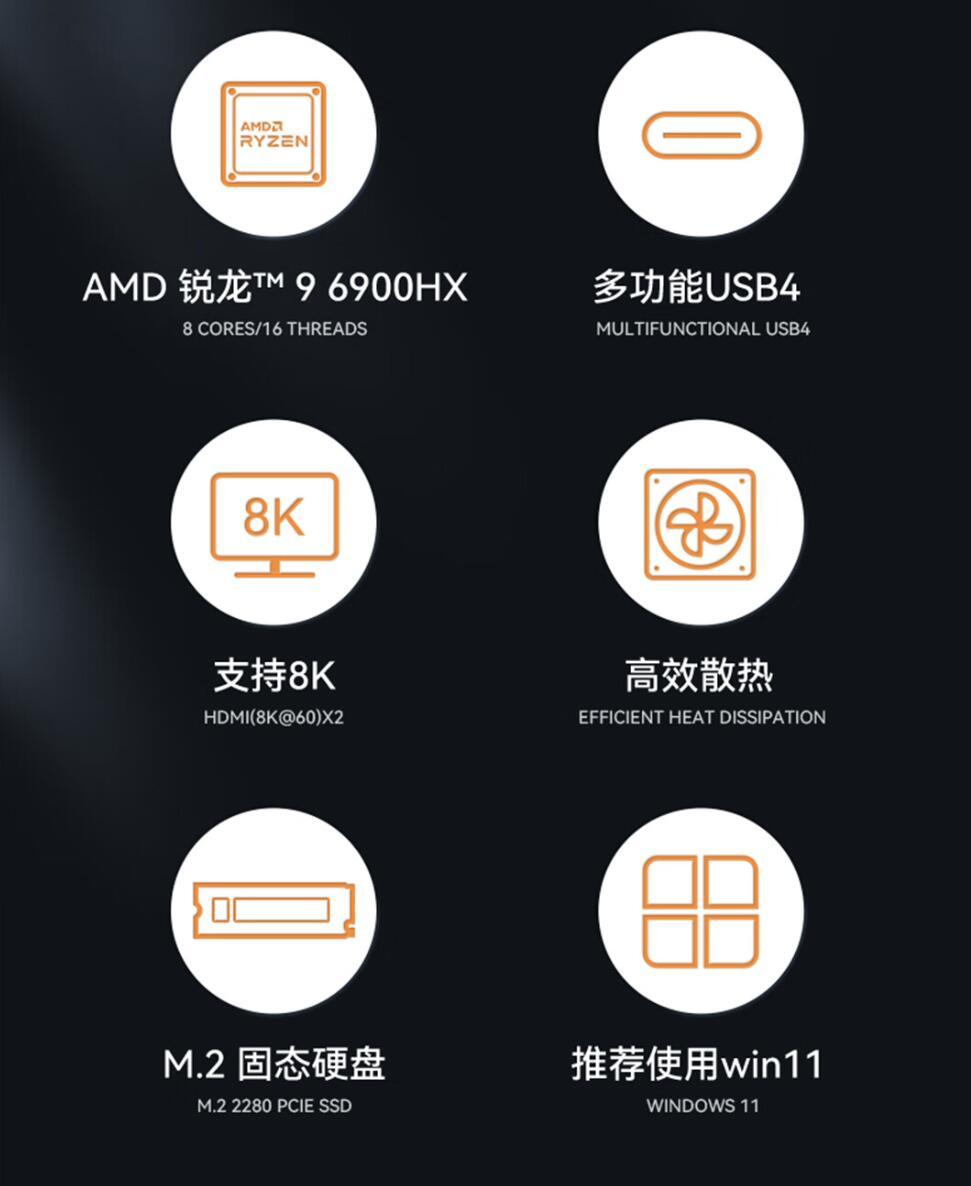 AMD
RYZEN

AMD 锐龙™ 9 6900HX
8 CORES/16 THREADS

多功能USB4
MULTIFUNCTIONAL USB4

8K

支持8K
HDMI(8K@60)X2

高效散热
EFFICIENT HEAT DISSIPATION

M.2 固态硬盘
M.2 2280 PCIE SSD

推荐使用win11
WINDOWS 11