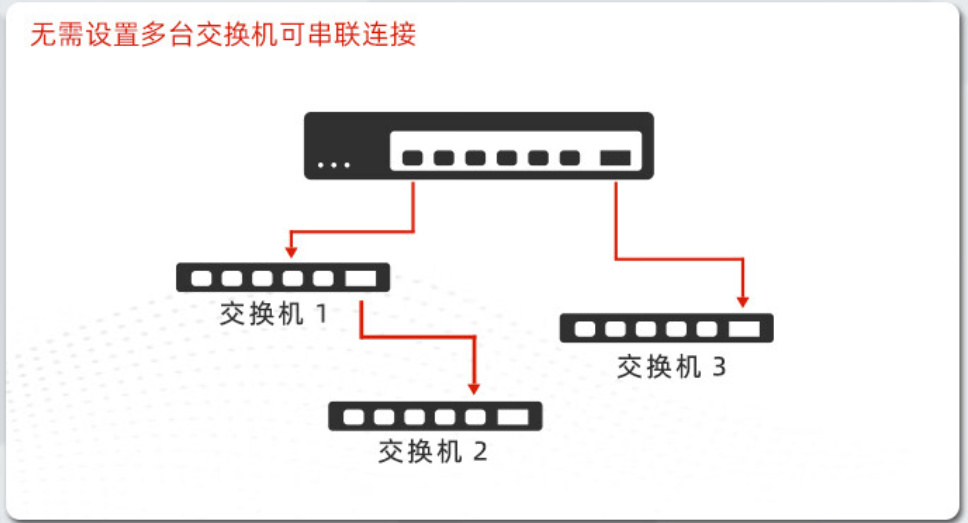 无需设置多台交换机可串联连接

交换机 1

交换机 3

交换机 2