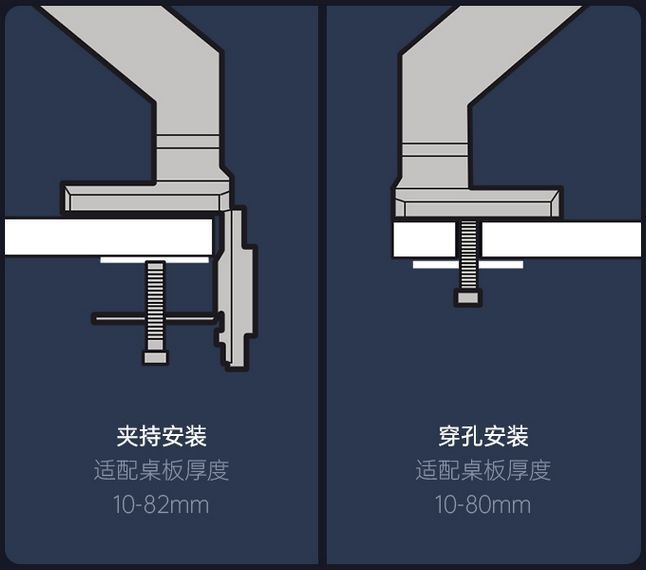 夹持安装
适配桌板厚度
10-82mm

穿孔安装
适配桌板厚度
10-80mm