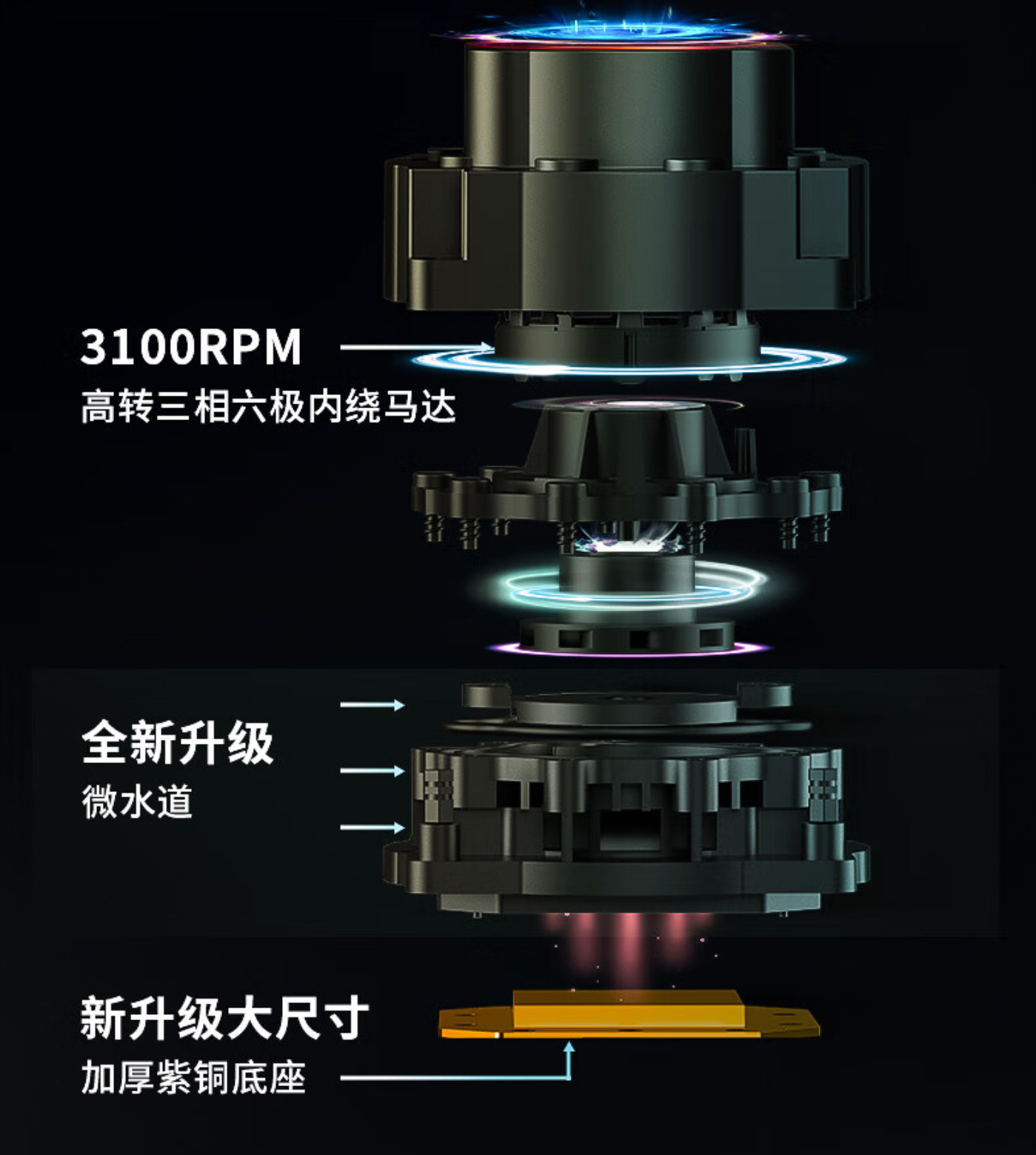 3100RPM
高转三相六极内绕马达

全新升级
微水道

新升级大尺寸
加厚紫铜底座