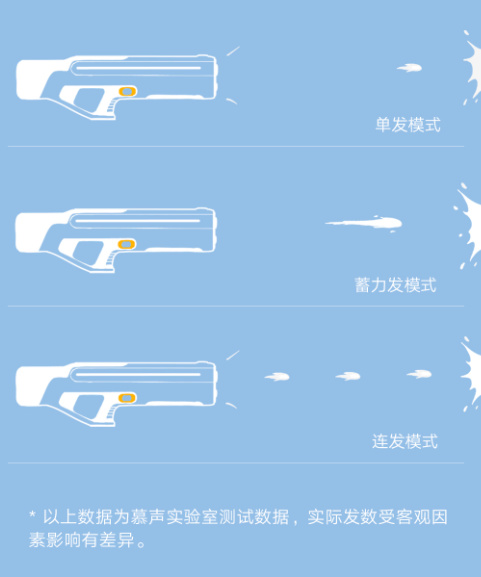 单发模式

蓄力发模式

连发模式

* 以上数据为慕声实验室测试数据，实际发数受客观因素影响有差异。