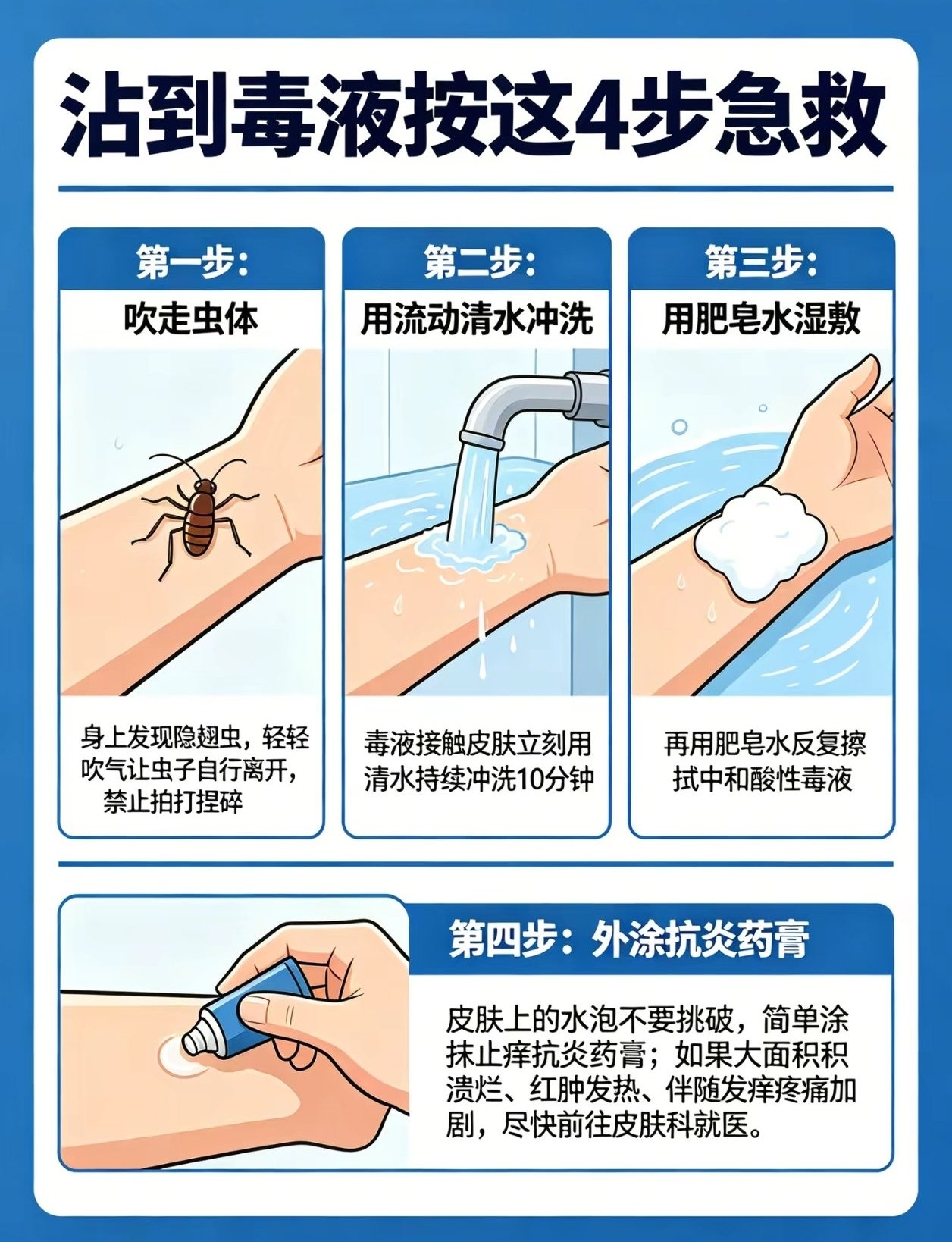 沾到毒液按这4步急救

第一步:
吹走虫体
身上发现隐翅虫，轻轻吹气让虫子自行离开，禁止拍打捏碎

第二步:
用流动清水冲洗
毒液接触皮肤立刻用清水持续冲洗10分钟

第三步:
用肥皂水湿敷
再用肥皂水反复擦拭中和酸性毒液

第四步：外涂抗炎药膏
皮肤上的水泡不要挑破，简单涂抹止痒抗炎药膏；如果大面积积溃烂、红肿发热、伴随发痒疼痛加剧，尽快前往皮肤科就医。