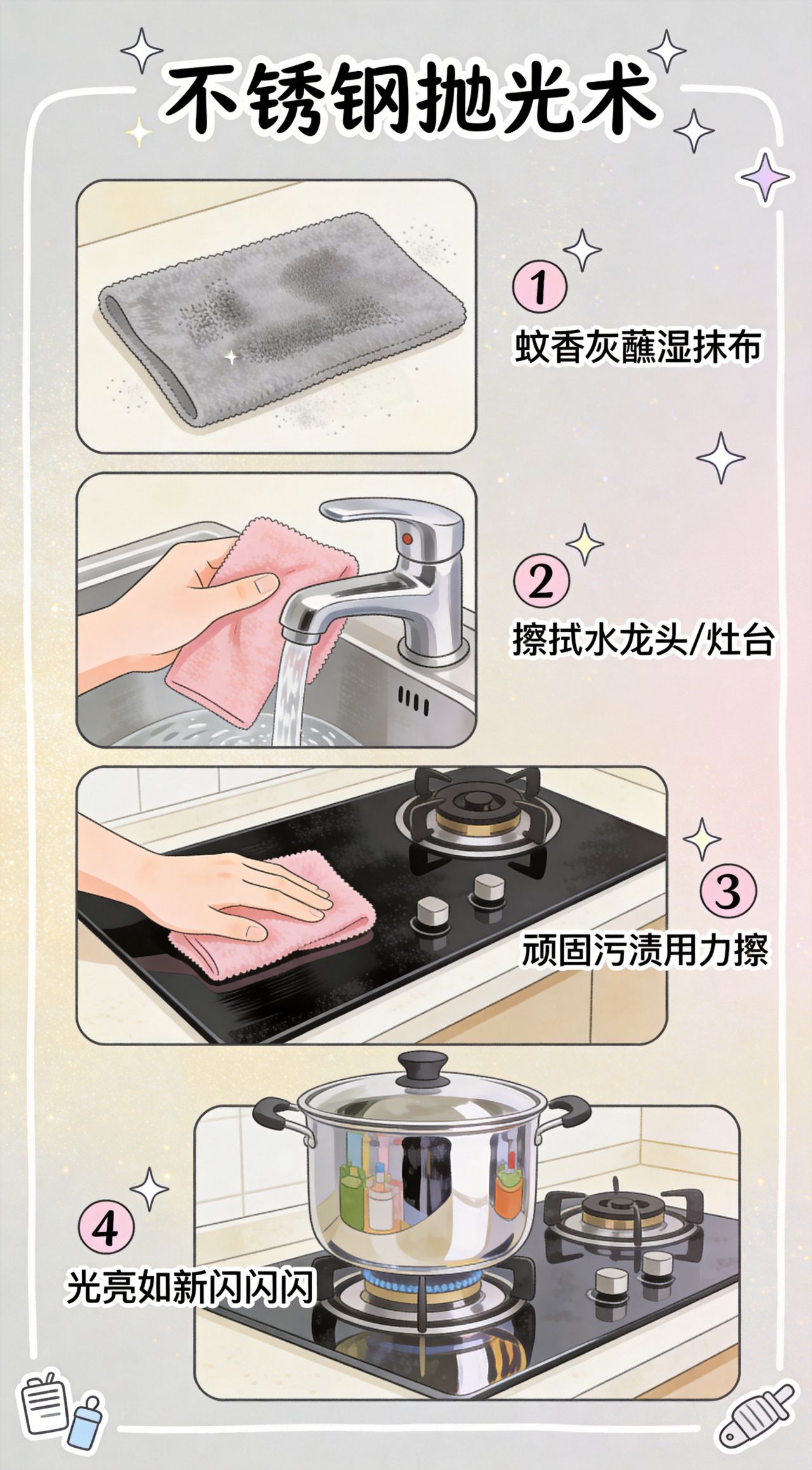 不锈钢抛光术

1
蚊香灰蘸湿抹布

2
擦拭水龙头/灶台

3
顽固污渍用力擦

4
光亮如新闪闪闪