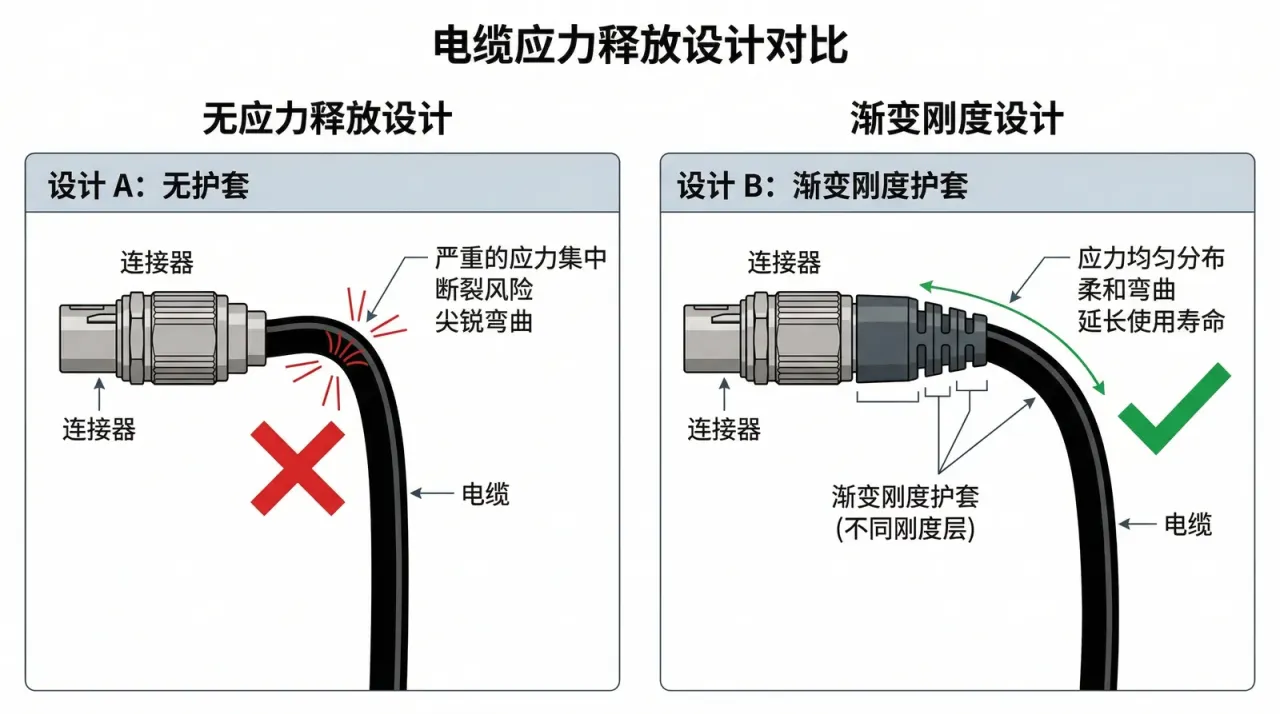 电缆应力释放设计对比

无应力释放设计

设计 A：无护套

连接器

严重的应力集中
断裂风险
尖锐弯曲

连接器

电缆

渐变刚度设计

设计 B：渐变刚度护套

连接器

应力均匀分布
柔和弯曲
延长使用寿命

连接器

渐变刚度护套
(不同刚度层)

电缆