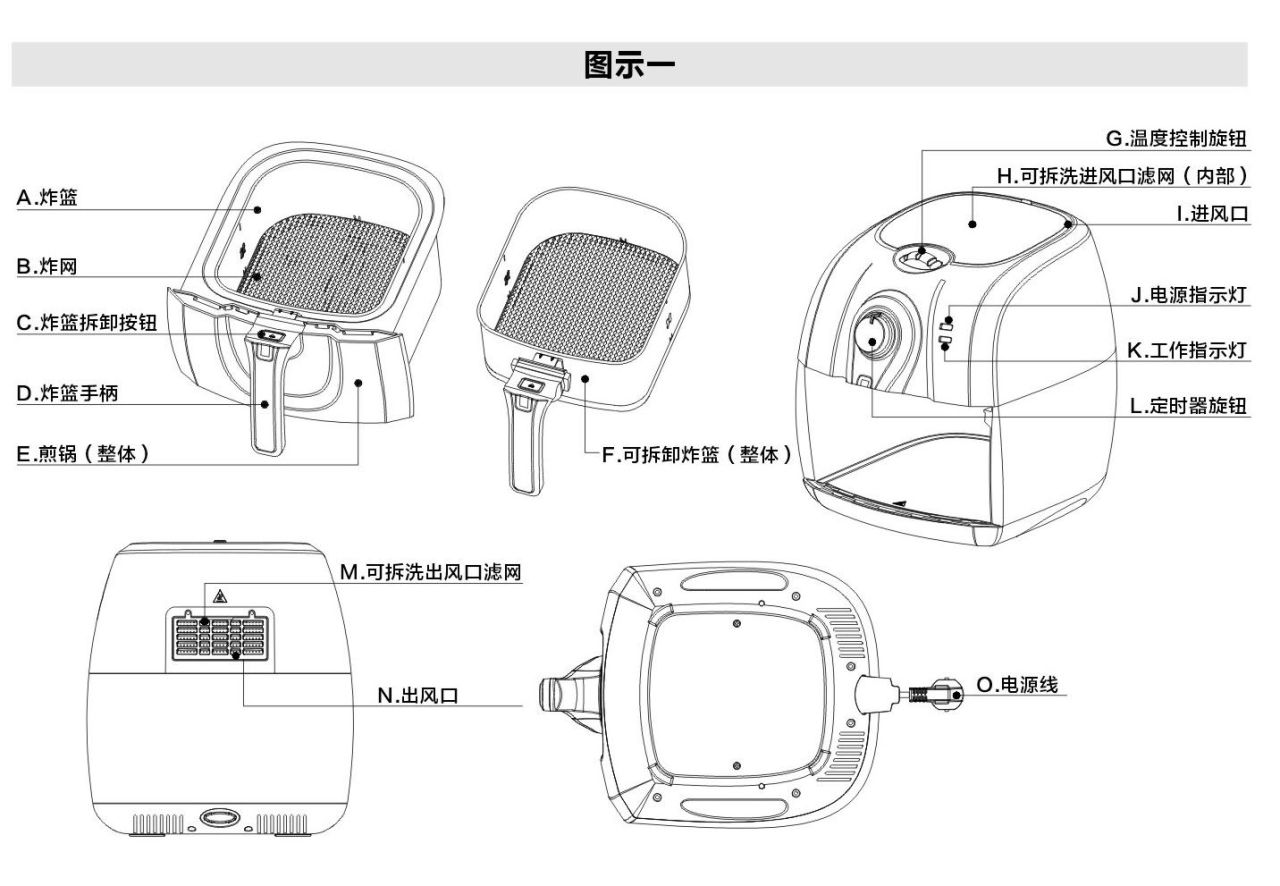 图示一

A.炸篮

B.炸网

C.炸篮拆卸按钮

D.炸篮手柄

E.煎锅（整体）

F.可拆卸炸篮（整体）

G.温度控制旋钮

H.可拆洗进风口滤网（内部）

I.进风口

J.电源指示灯

K.工作指示灯

L.定时器旋钮

M.可拆洗出风口滤网

N.出风口

O.电源线