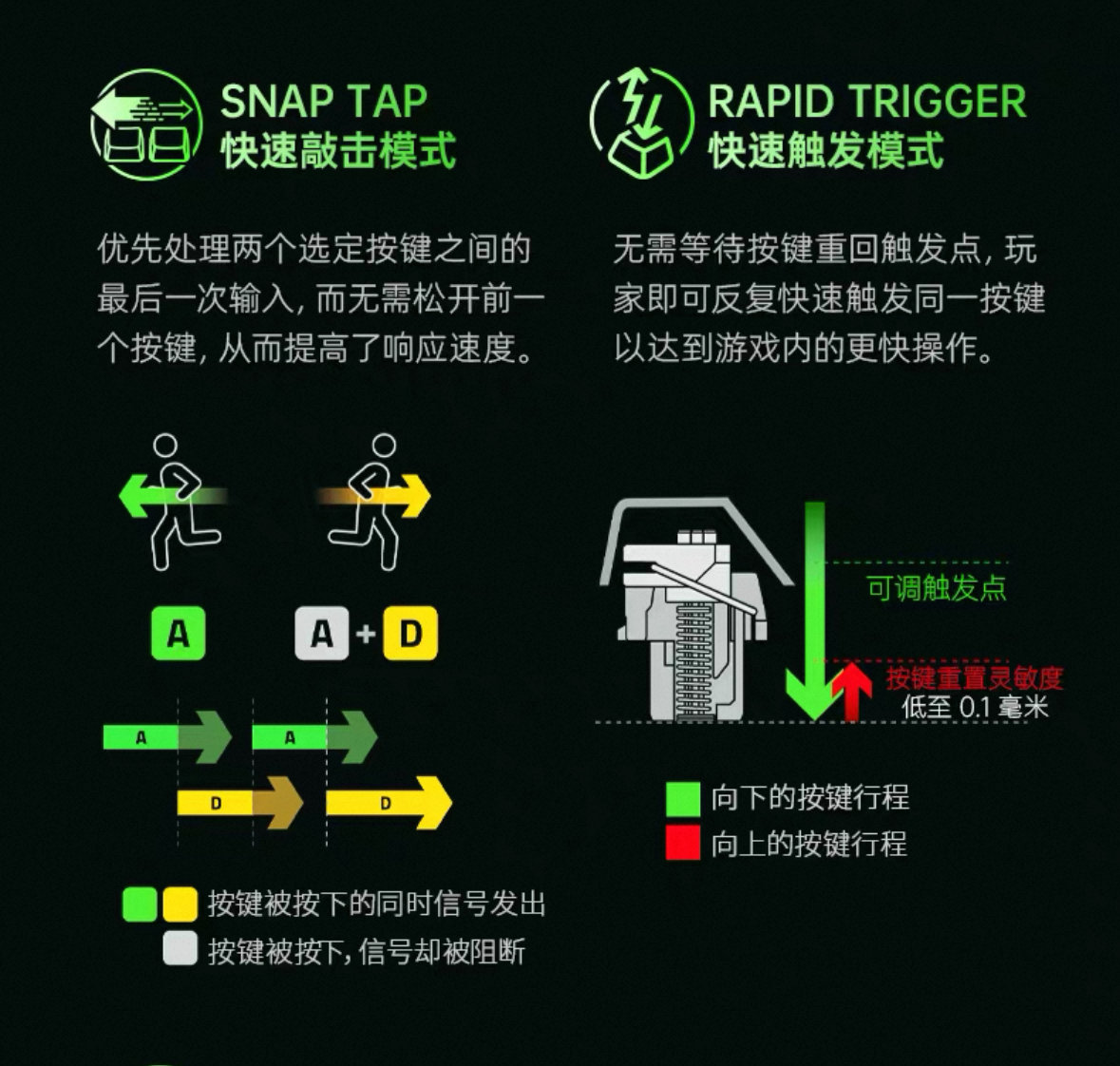 SNAP TAP
快速敲击模式

优先处理两个选定按键之间的最后一次输入，而无需松开前一个按键，从而提高了响应速度。

A

A + D

A A
D D

按键被按下的同时信号发出
按键被按下，信号却被阻断

RAPID TRIGGER
快速触发模式

无需等待按键重回触发点，玩家即可反复快速触发同一按键以达到游戏内的更快操作。

可调触发点

按键重置灵敏度
低至 0.1 毫米

向下的按键行程
向上的按键行程