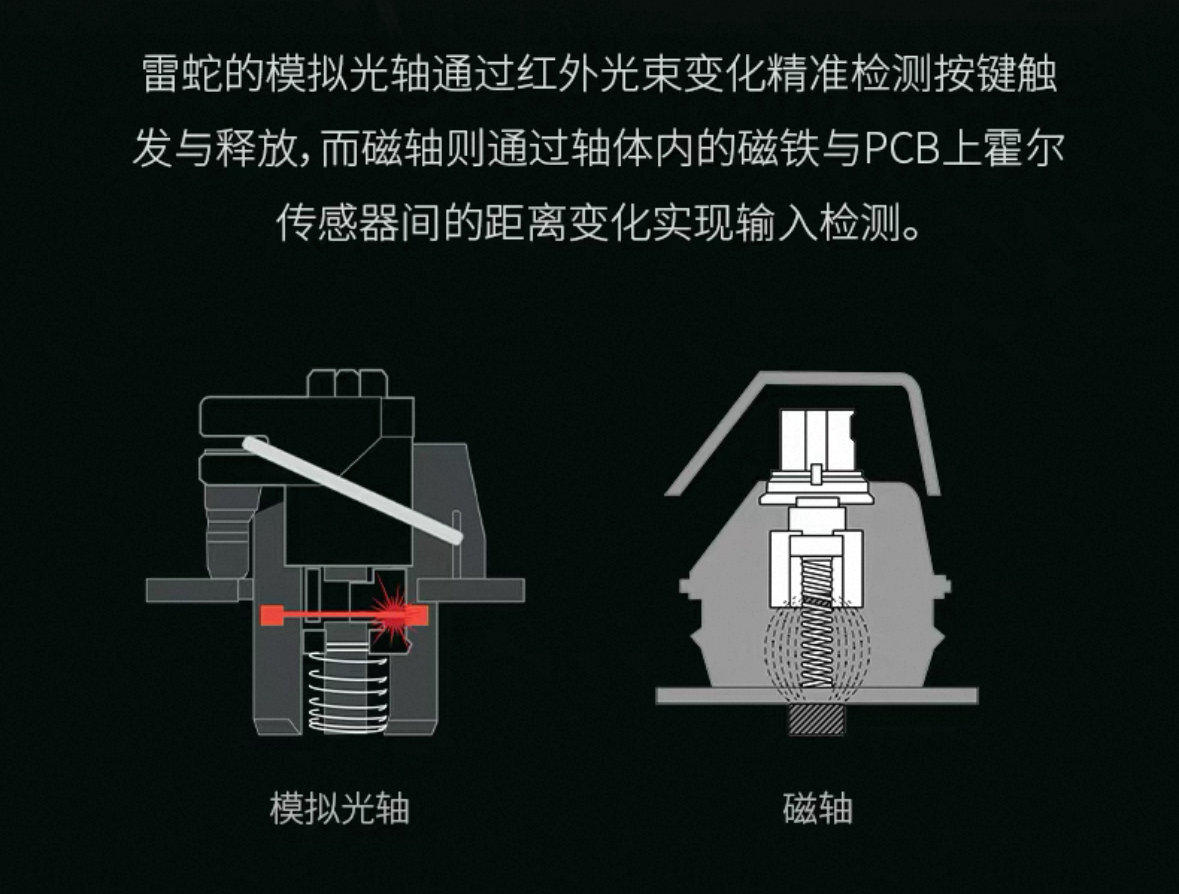 雷蛇的模拟光轴通过红外光束变化精准检测按键触发与释放，而磁轴则通过轴体内的磁铁与PCB上霍尔传感器间的距离变化实现输入检测。

模拟光轴

磁轴