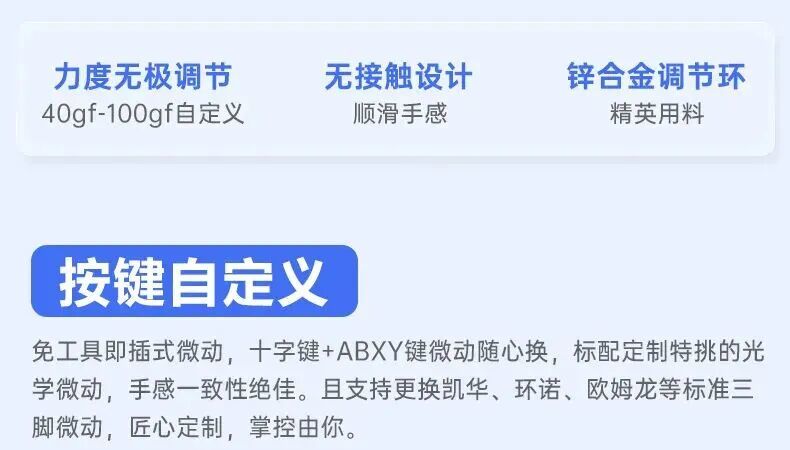 力度无极调节
40gf-100gf自定义

无接触设计
顺滑手感

锌合金调节环
精英用料

按键自定义

免工具即插式微动，十字键+ABXY键微动随心换，标配定制特挑的光学微动，手感一致性绝佳。且支持更换凯华、环诺、欧姆龙等标准三脚微动，匠心定制，掌控由你。