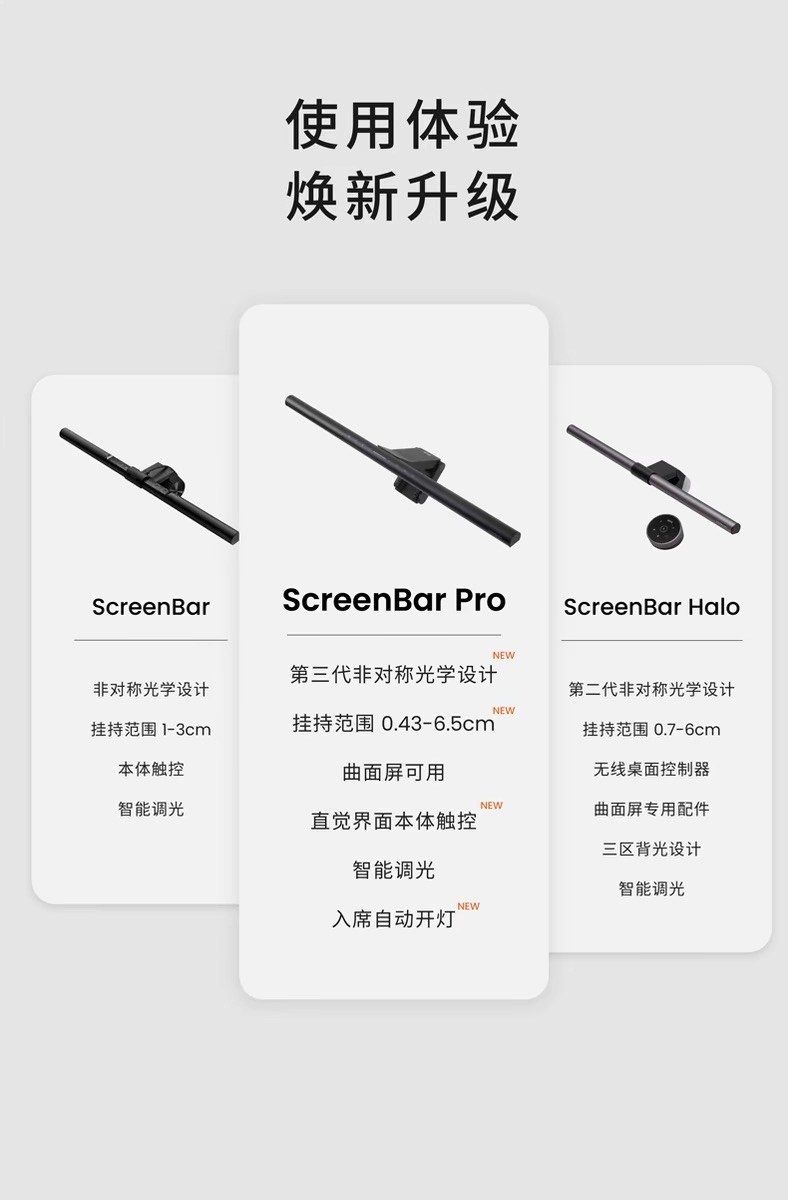 使用体验
焕新升级

ScreenBar

非对称光学设计

挂持范围 1-3cm

本体触控

智能调光

ScreenBar Pro

第三代非对称光学设计 NEW

挂持范围 0.43-6.5cm NEW

曲面屏可用

直觉界面本体触控 NEW

智能调光

入席自动开灯 NEW

ScreenBar Halo

第二代非对称光学设计

挂持范围 0.7-6cm

无线桌面控制器

曲面屏专用配件

三区背光设计

智能调光