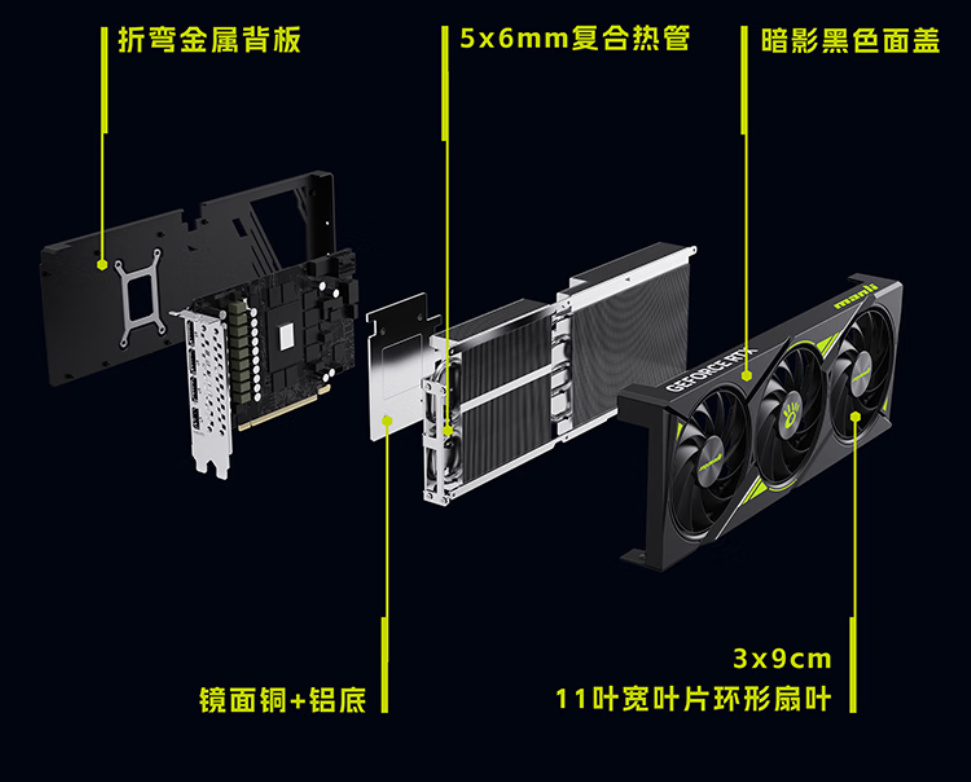 折弯金属背板

5x6mm复合热管

暗影黑色面盖

manli

GEFORCE RTX

镜面铜+铝底

3x9cm
11叶宽叶片环形扇叶