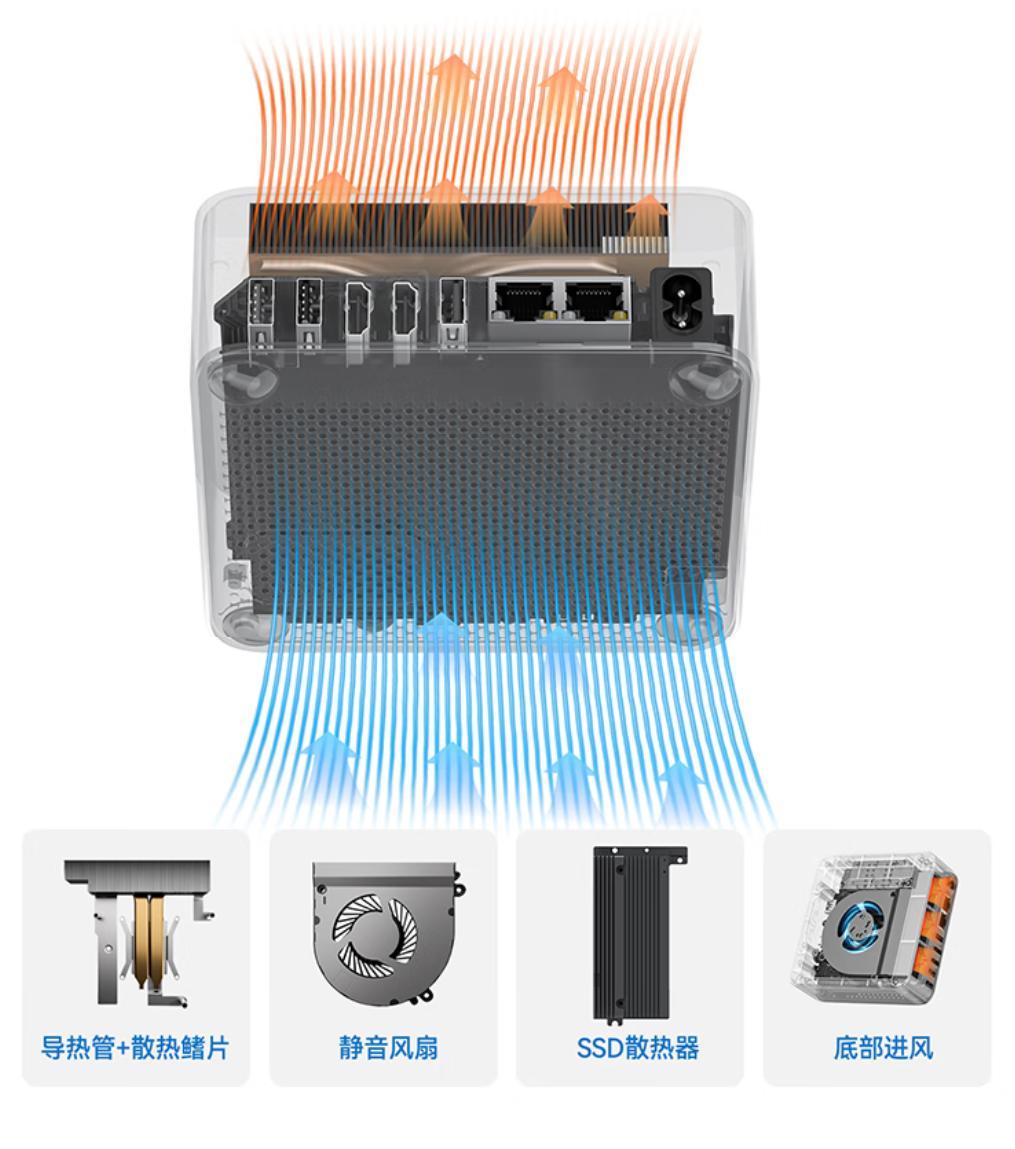 导热管+散热鳍片

静音风扇

SSD散热器

底部进风