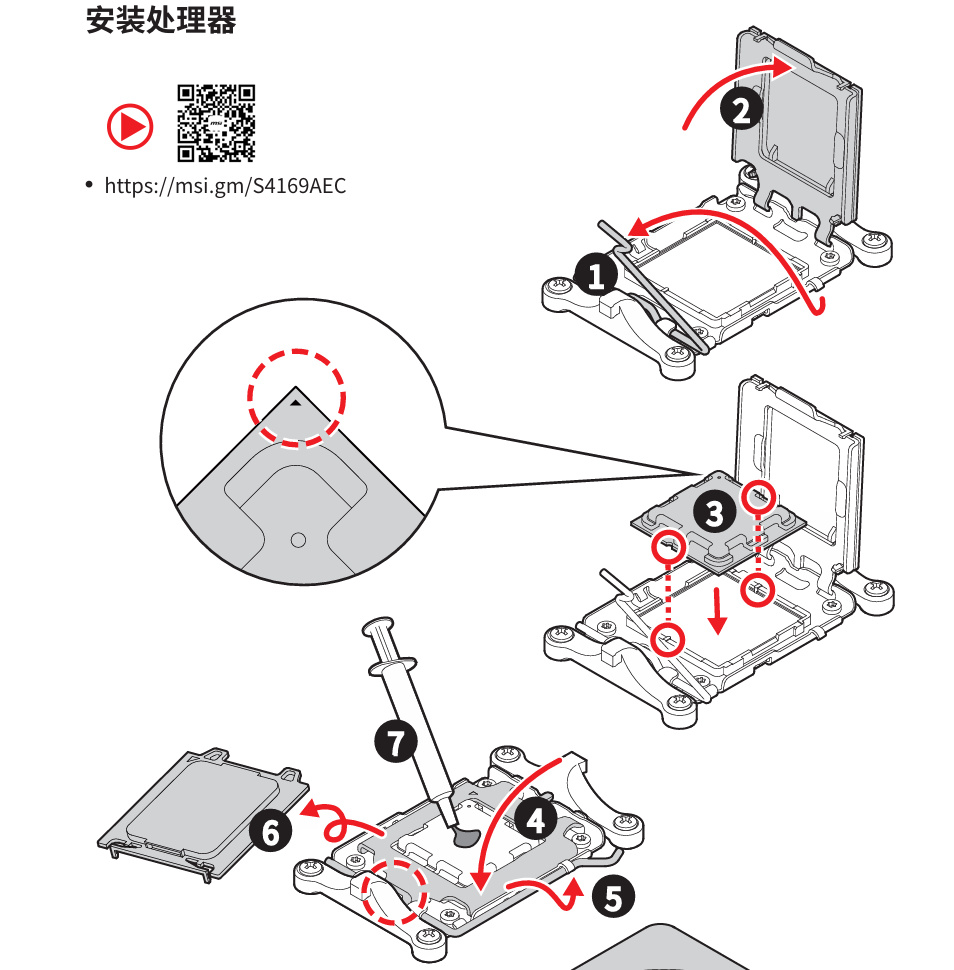 安装处理器

• https://msi.gm/S4169AEC

2
1
3
7
4
6
5