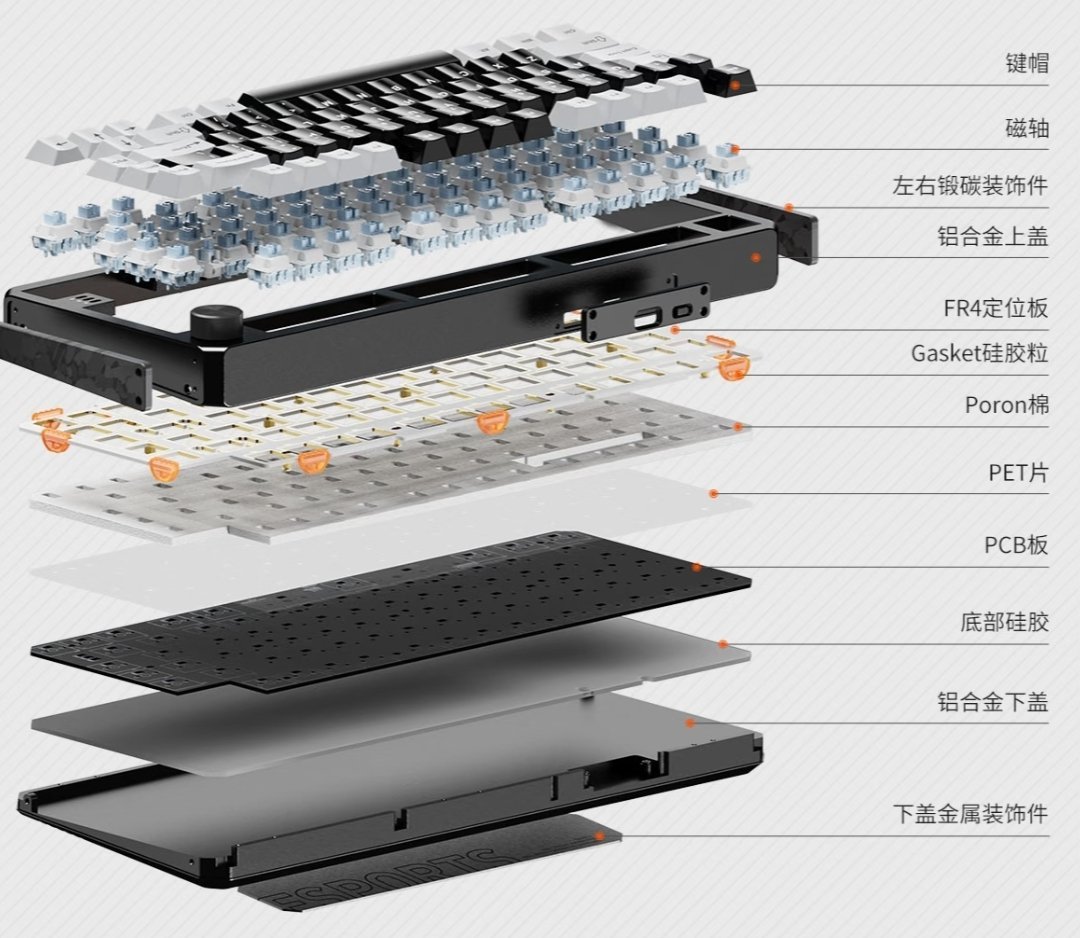 键帽

磁轴

左右锻碳装饰件

铝合金上盖

FR4定位板

Gasket硅胶粒

Poron棉

PET片

PCB板

底部硅胶

铝合金下盖

下盖金属装饰件

ESPORTS