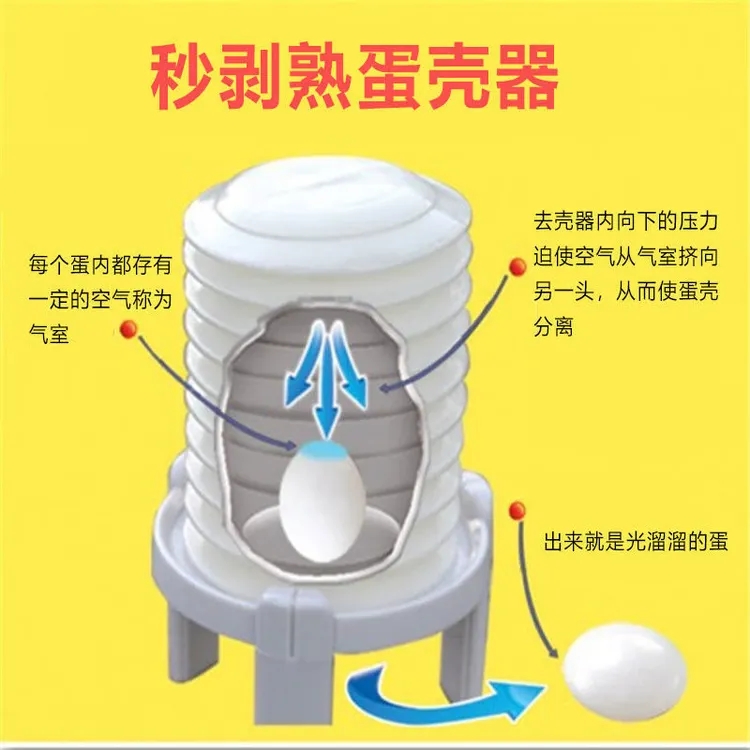 秒剥熟蛋壳器

每个蛋内都存有一定的空气称为气室

去壳器内向下的压力迫使空气从气室挤向另一头，从而使蛋壳分离

出来就是光溜溜的蛋