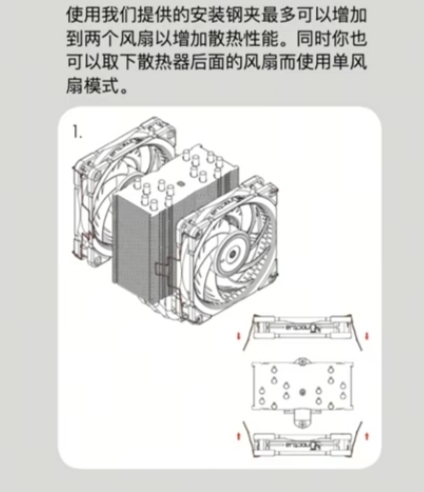 使用我们提供的安装钢夹最多可以增加到两个风扇以增加散热性能。同时你也可以取下散热器后面的风扇而使用单风扇模式。

1.