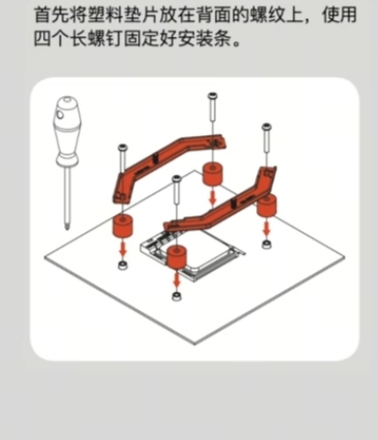 首先将塑料垫片放在背面的螺纹上，使用四个长螺钉固定好安装条。