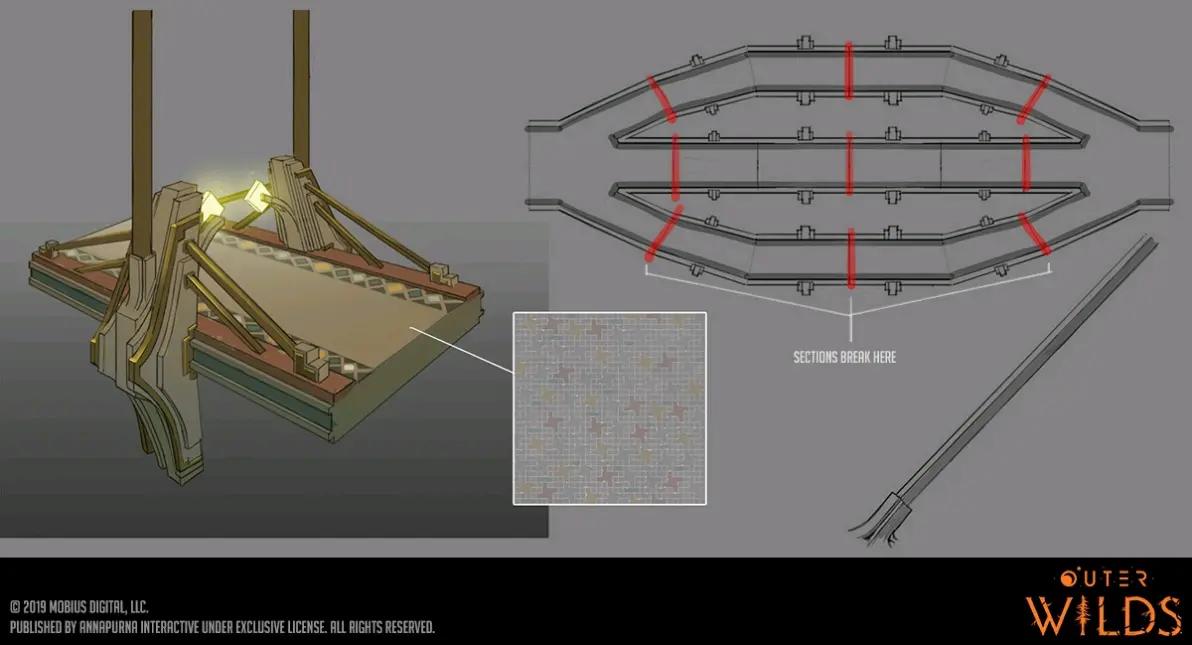 SECTIONS BREAK HERE

© 2019 MOBIUS DIGITAL, LLC.
PUBLISHED BY ANNAPURNA INTERACTIVE UNDER EXCLUSIVE LICENSE. ALL RIGHTS RESERVED.

OUTER
WILDS