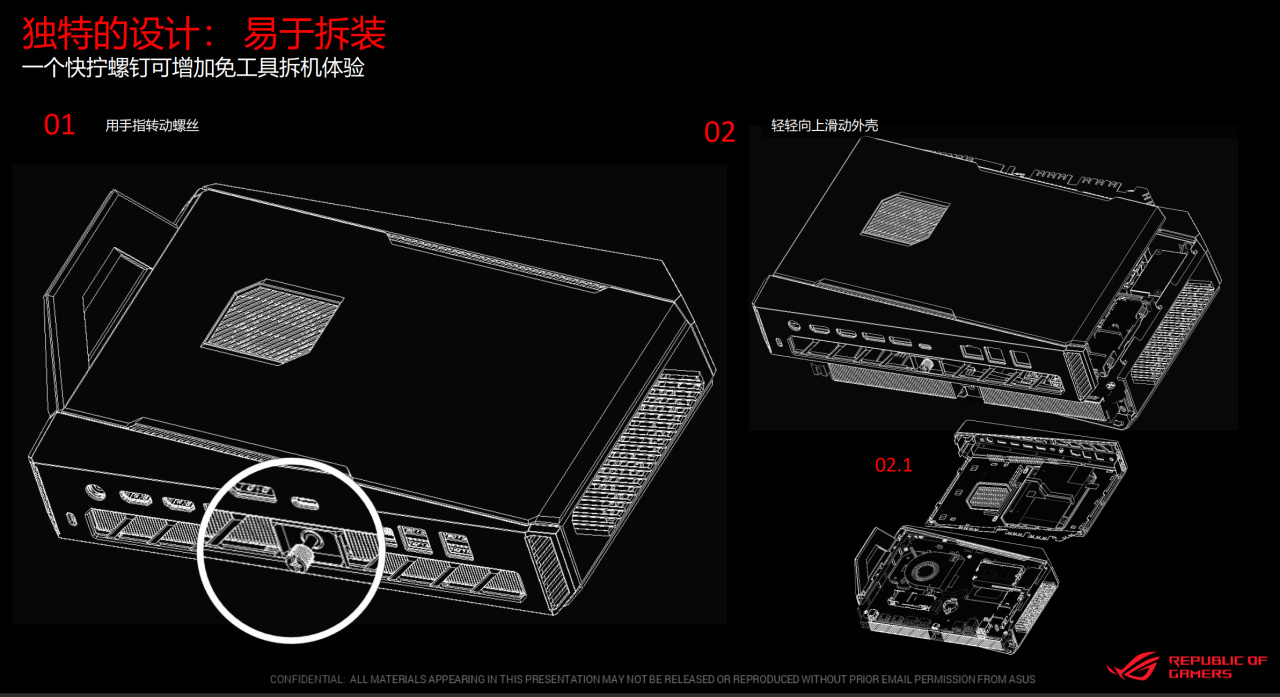 独特的设计： 易于拆装
一个快拧螺钉可增加免工具拆机体验

01 用手指转动螺丝

02 轻轻向上滑动外壳

02.1

CONFIDENTIAL: ALL MATERIALS APPEARING IN THIS PRESENTATION MAY NOT BE RELEASED OR REPRODUCED WITHOUT PRIOR EMAIL PERMISSION FROM ASUS

REPUBLIC OF GAMERS