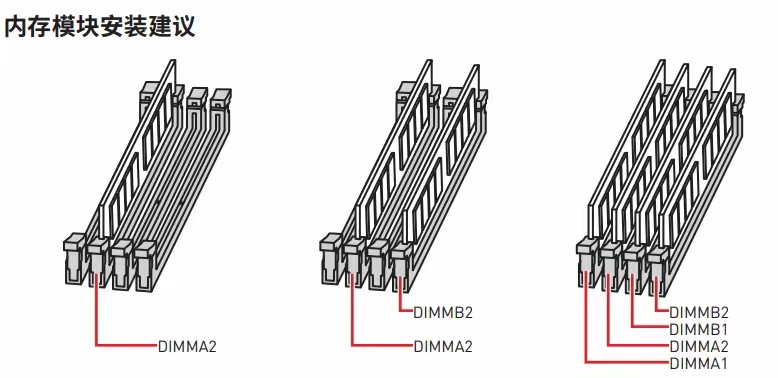 内存模块安装建议

DIMMA2

DIMMB2
DIMMA2

DIMMB2
DIMMB1
DIMMA2
DIMMA1