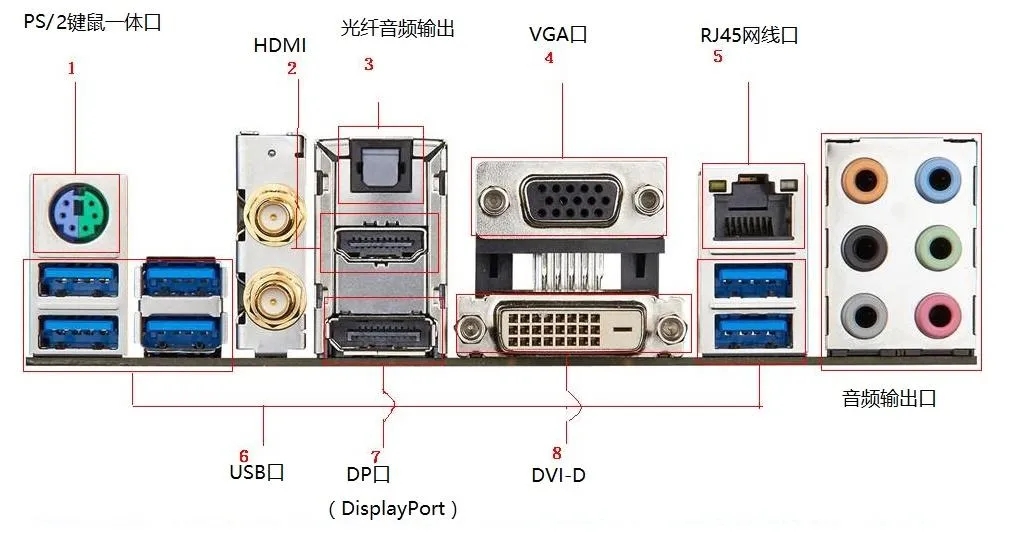 PS/2键鼠一体口
1
HDMI
2
光纤音频输出
3
VGA口
4
RJ45网线口
5
音频输出口
6
USB口
7
DP口
（DisplayPort）
8
DVI-D