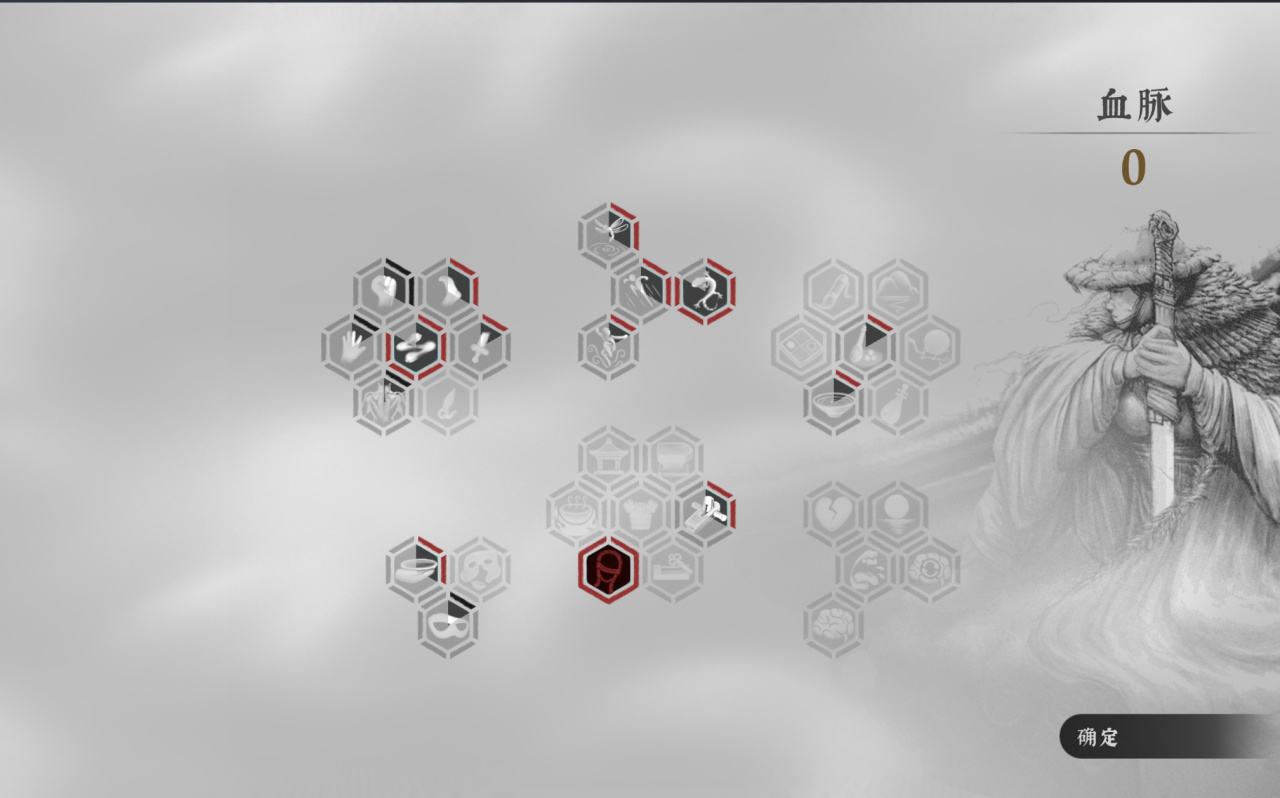 血脉
0

确定