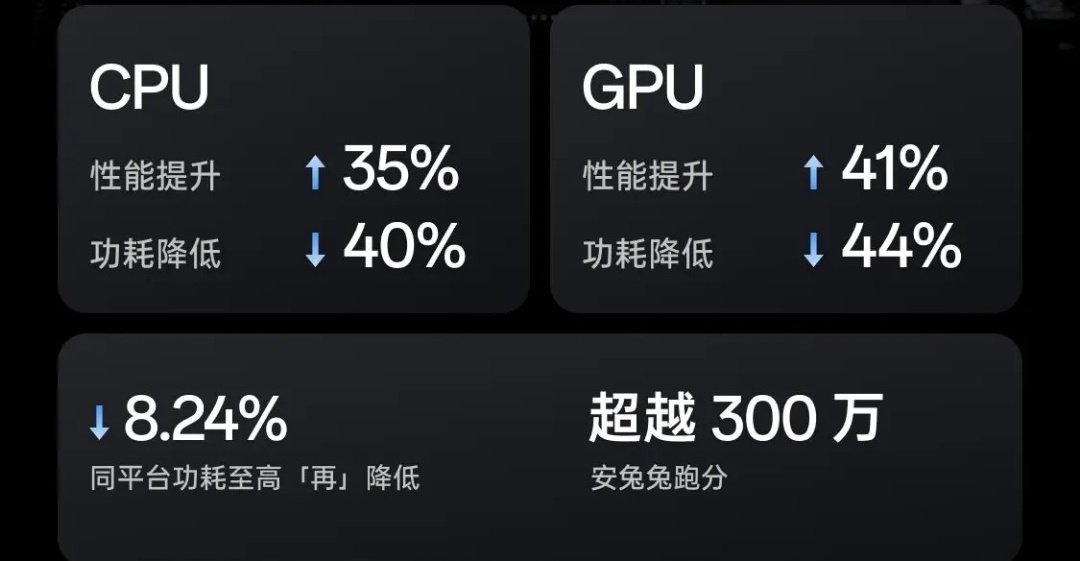 CPU

性能提升 ↑ 35%

功耗降低 ↓ 40%

GPU

性能提升 ↑ 41%

功耗降低 ↓ 44%

↓ 8.24%

同平台功耗至高「再」降低

超越300万

安兔兔跑分