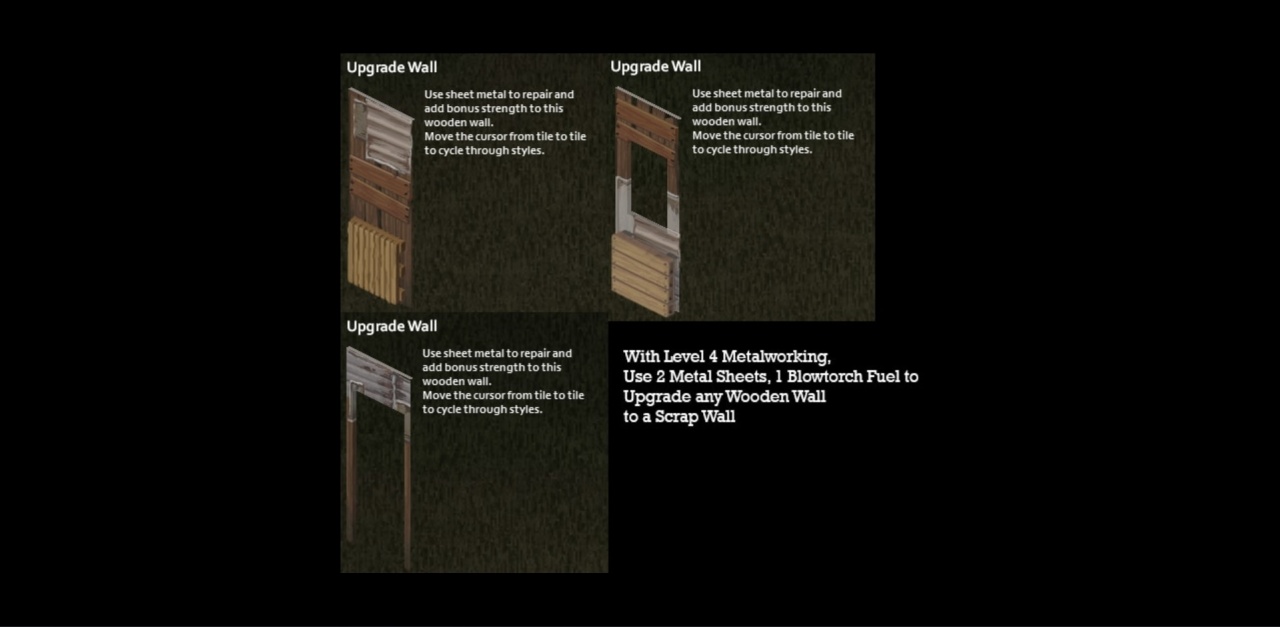 Upgrade Wall

Use sheet metal to repair and add bonus strength to this wooden wall.
Move the cursor from tile to tile to cycle through styles.

Upgrade Wall

Use sheet metal to repair and add bonus strength to this wooden wall.
Move the cursor from tile to tile to cycle through styles.

Upgrade Wall

Use sheet metal to repair and add bonus strength to this wooden wall.
Move the cursor from tile to tile to cycle through styles.

With Level 4 Metalworking,
Use 2 Metal Sheets, 1 Blowtorch Fuel to
Upgrade any Wooden Wall
to a Scrap Wall