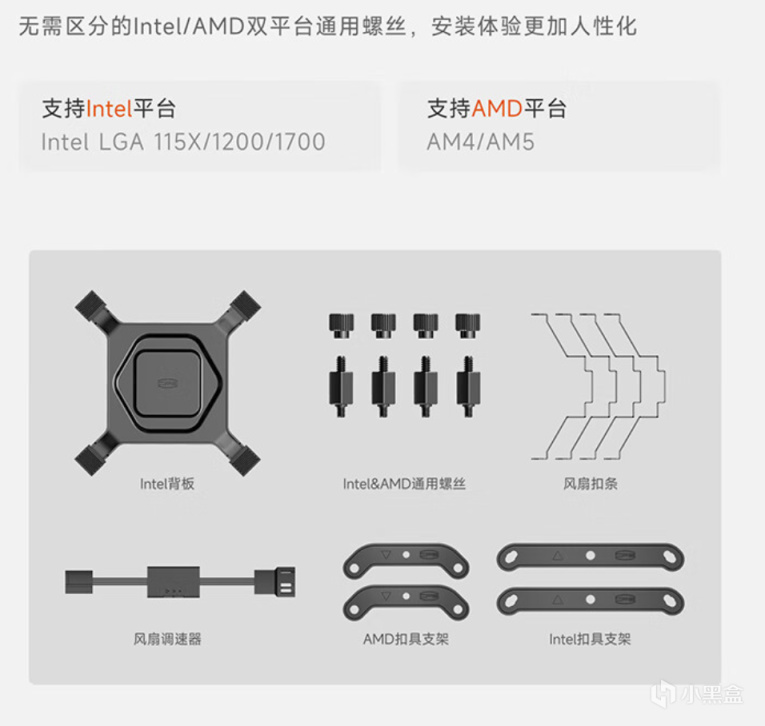 无需区分的Intel/AMD双平台通用螺丝，安装体验更加人性化

支持Intel平台
Intel LGA 115X/1200/1700

支持AMD平台
AM4/AM5

Intel背板

Intel&AMD通用螺丝

风扇扣条

风扇调速器

AMD扣具支架

Intel扣具支架

小黑盒