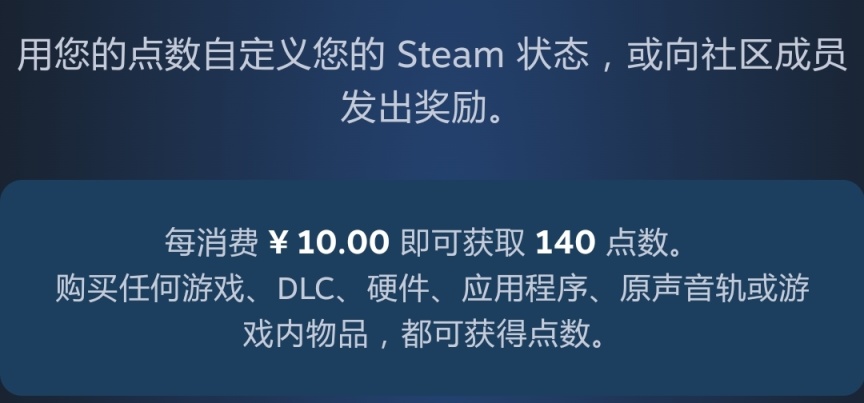 用您的点数自定义您的 Steam 状态，或向社区成员发出奖励。

每消费 ¥ 10.00 即可获取 140 点数。
购买任何游戏、DLC、硬件、应用程序、原声音轨或游戏内物品，都可获得点数。