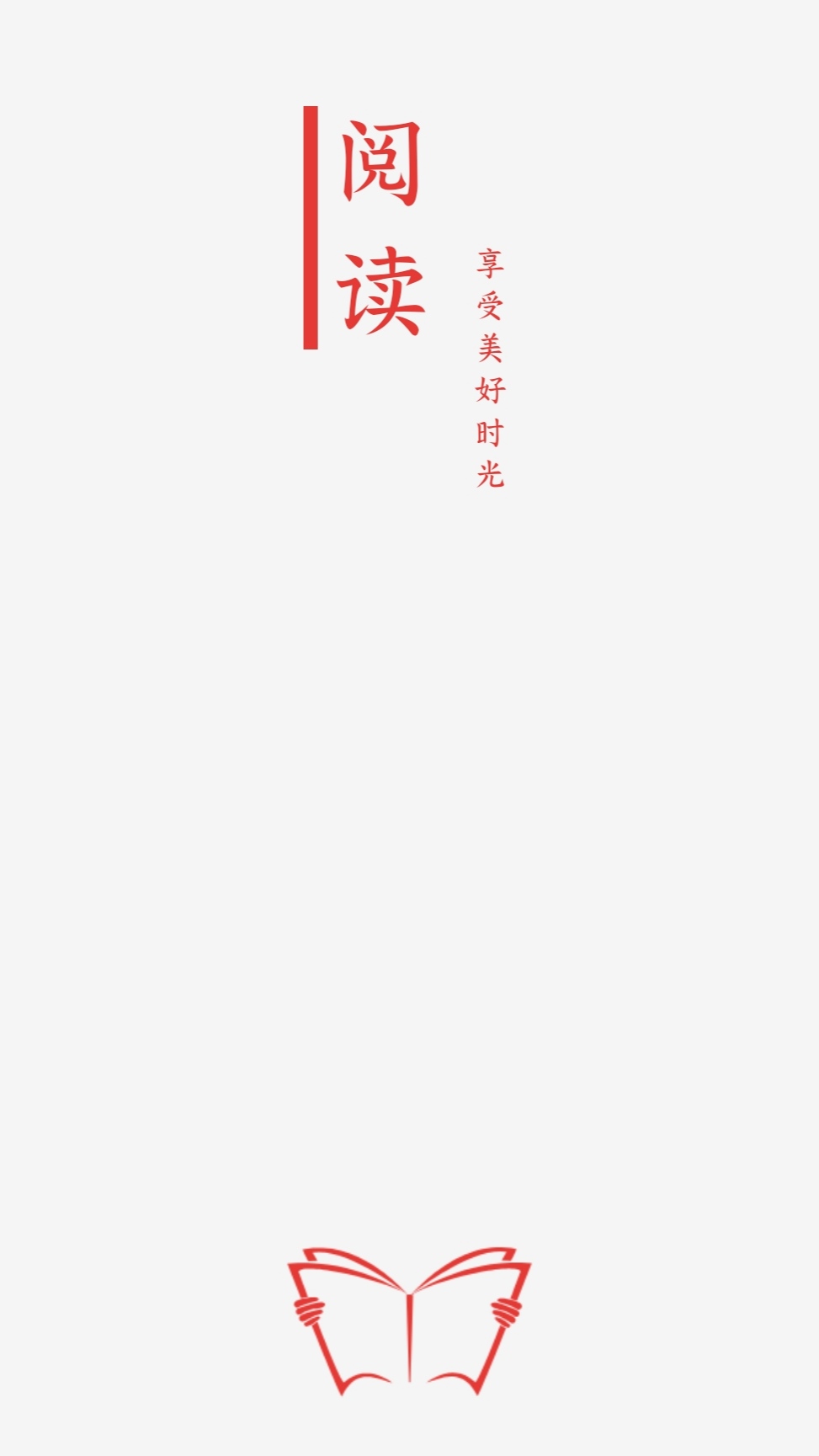 阅读

享受美好时光