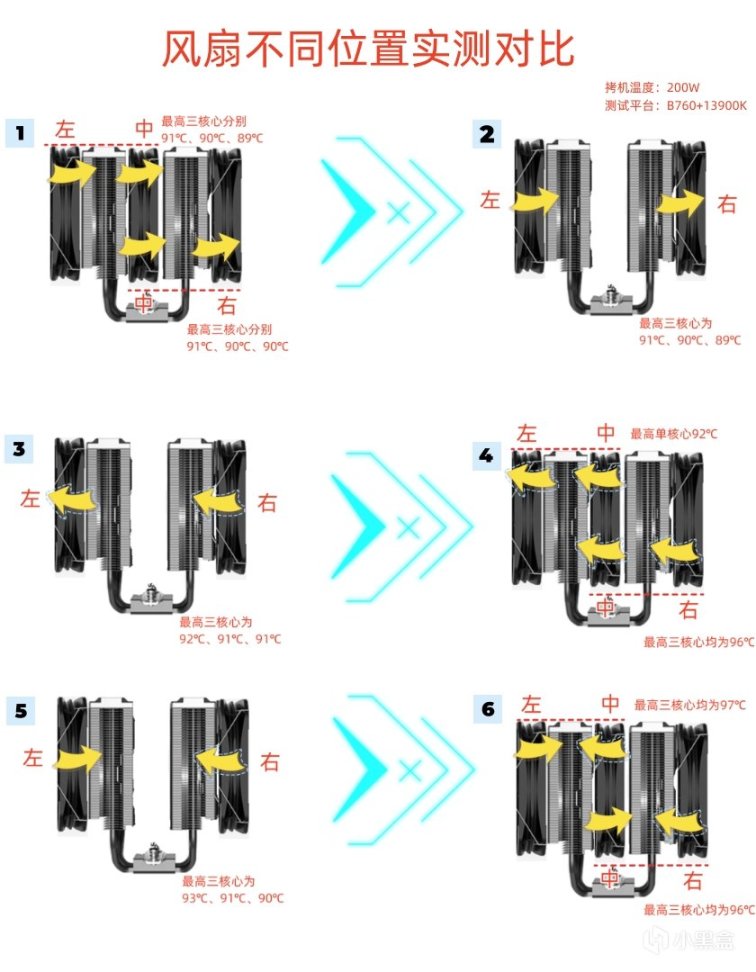 风扇不同位置实测对比

拷机温度：200W
测试平台：B760+13900K

1
左 中
最高三核心分别 91℃、90℃、89℃
中 右
最高三核心分别 91℃、90℃、90℃

2
左 右
最高三核心为 91℃、90℃、89℃

3
左 右
最高三核心为 92℃、91℃、91℃

4
左 中
最高单核心92℃
中 右
最高三核心均为96℃

5
左 右
最高三核心为 93℃、91℃、90℃

6
左 中
最高三核心均为97℃
中 右
最高三核心均为96℃

小黑盒