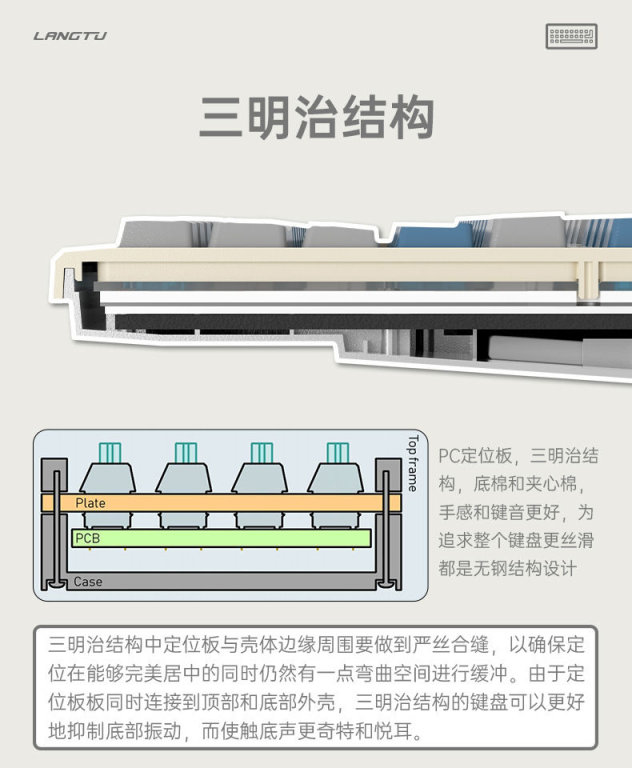 LANGTU

三明治结构

Top frame

Plate

PCB

Case

PC定位板，三明治结构，底棉和夹心棉，手感和键音更好，为追求整个键盘更丝滑都是无钢结构设计

三明治结构中定位板与壳体边缘周围要做到严丝合缝，以确保定位在能够完美居中的同时仍然有一点弯曲空间进行缓冲。由于定位板板同时连接到顶部和底部外壳，三明治结构的键盘可以更好地抑制底部振动，而使触底声更奇特和悦耳。