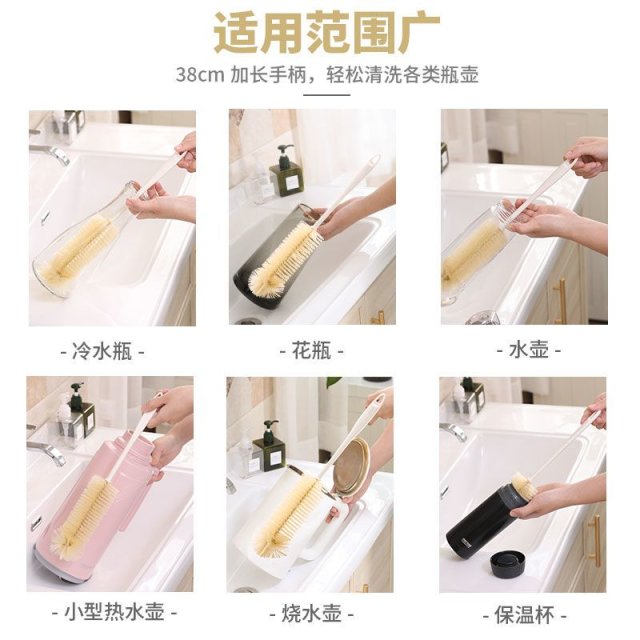 适用范围广

38cm 加长手柄，轻松清洗各类瓶壶

- 冷水瓶 -

- 花瓶 -

- 水壶 -

- 小型热水壶 -

- 烧水壶 -

- 保温杯 -